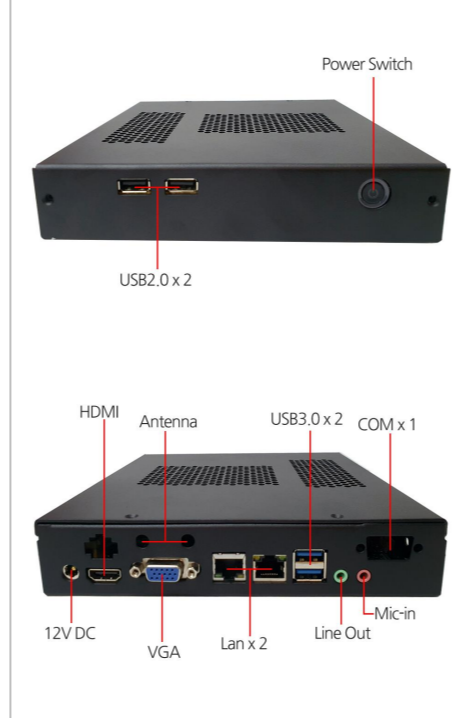 Power Switch

USB2.0 x 2

HDMI

Antenna

USB3.0 x 2

COM x 1

12V DC

VGA

Lan x 2

Line Out

Mic-in