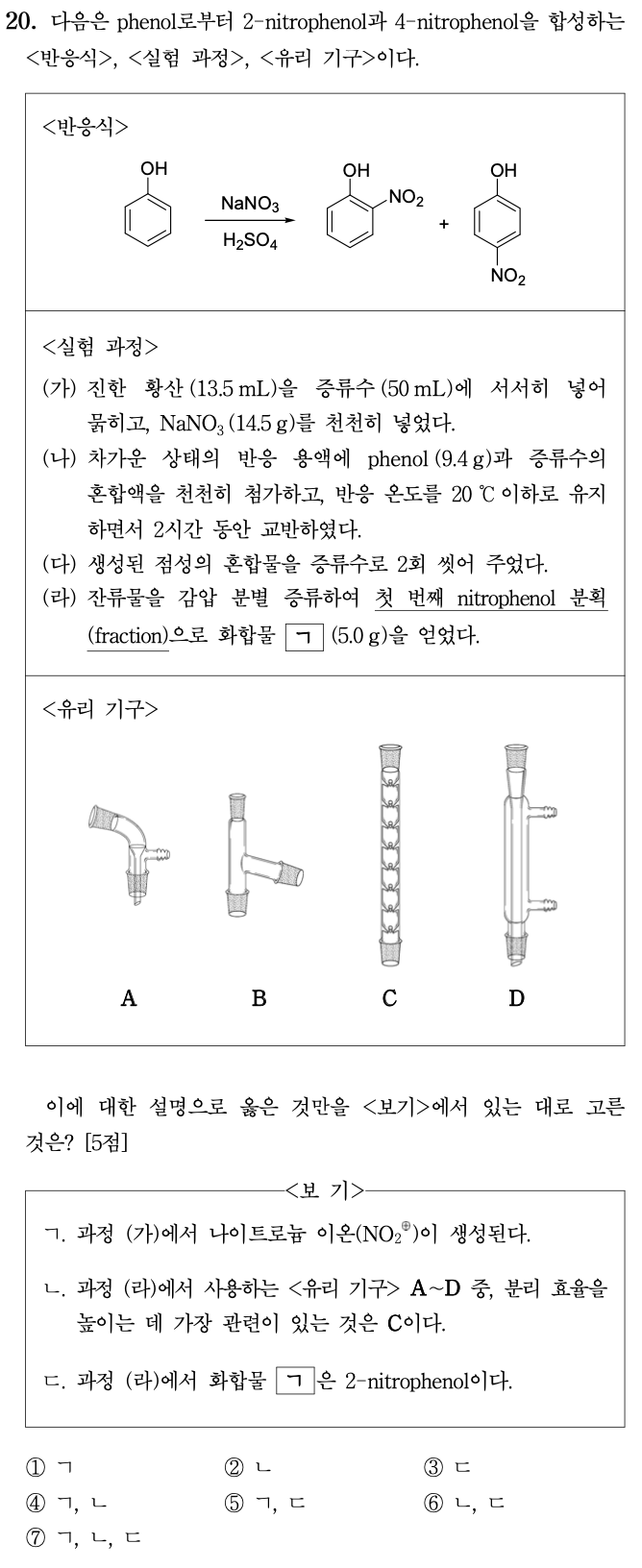 20. 다음은 phenol로부터 2-nitrophenol과 4-nitrophenol을 합성하는 <반응식>, <실험 과정>, <유리 기구>이다.

<반응식>

OH
$NaNO_3$
$H_2SO_4$
OH
$NO_2$
+
OH
$NO_2$

<실험 과정>

(가) 진한 황산 (13.5 mL)을 증류수 (50 mL)에 서서히 넣어 묽히고, $NaNO_3$ (14.5 g)를 천천히 넣었다.
(나) 차가운 상태의 반응 용액에 phenol (9.4 g)과 증류수의 혼합액을 천천히 첨가하고, 반응 온도를 20 ℃ 이하로 유지하면서 2시간 동안 교반하였다.
(다) 생성된 점성의 혼합물을 증류수로 2회 씻어 주었다.
(라) 잔류물을 감압 분별 증류하여 첫 번째 nitrophenol 분획 (fraction)으로 화합물 ㄱ (5.0 g)을 얻었다.

<유리 기구>

A B C D

이에 대한 설명으로 옳은 것만을 <보기>에서 있는 대로 고른 것은? [5점]

<보 기>

ㄱ. 과정 (가)에서 나이트로늄 이온($NO_2^{\oplus}$)이 생성된다.

ㄴ. 과정 (라)에서 사용하는 <유리 기구> A~D 중, 분리 효율을 높이는 데 가장 관련이 있는 것은 C이다.

ㄷ. 과정 (라)에서 화합물 ㄱ 은 2-nitrophenol이다.

① ㄱ ② ㄴ ③ ㄷ
④ ㄱ, ㄴ ⑤ ㄱ, ㄷ ⑥ ㄴ, ㄷ
⑦ ㄱ, ㄴ, ㄷ