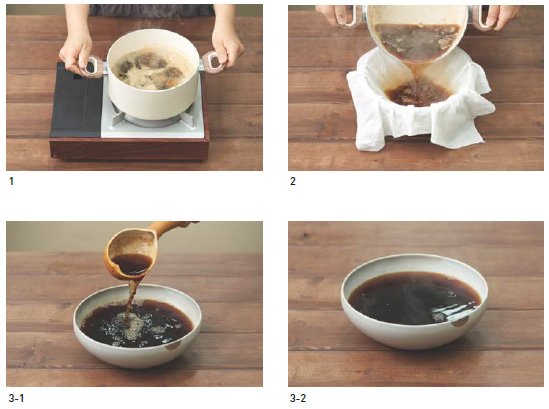 1

2

3-1

3-2