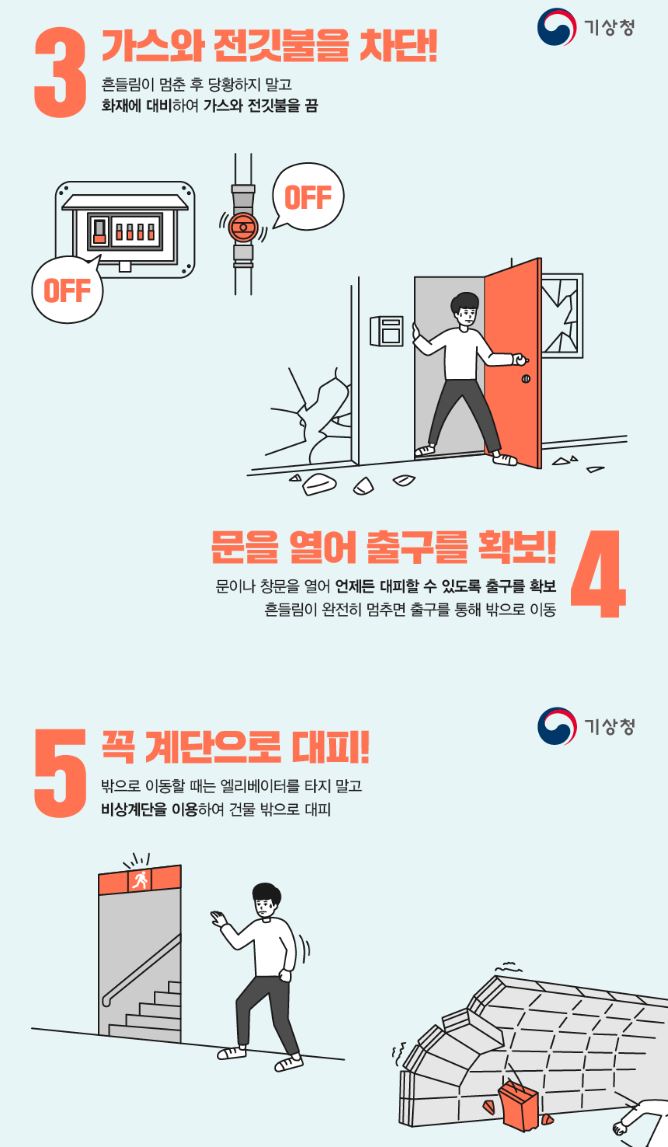 기상청

3 가스와 전깃불을 차단!

흔들림이 멈춘 후 당황하지 말고
화재에 대비하여 가스와 전깃불을 끔

OFF

OFF

문을 열어 출구를 확보! 4

문이나 창문을 열어 언제든 대피할 수 있도록 출구를 확보
흔들림이 완전히 멈추면 출구를 통해 밖으로 이동

기상청

5 꼭 계단으로 대피!

밖으로 이동할 때는 엘리베이터를 타지 말고
비상계단을 이용하여 건물 밖으로 대피