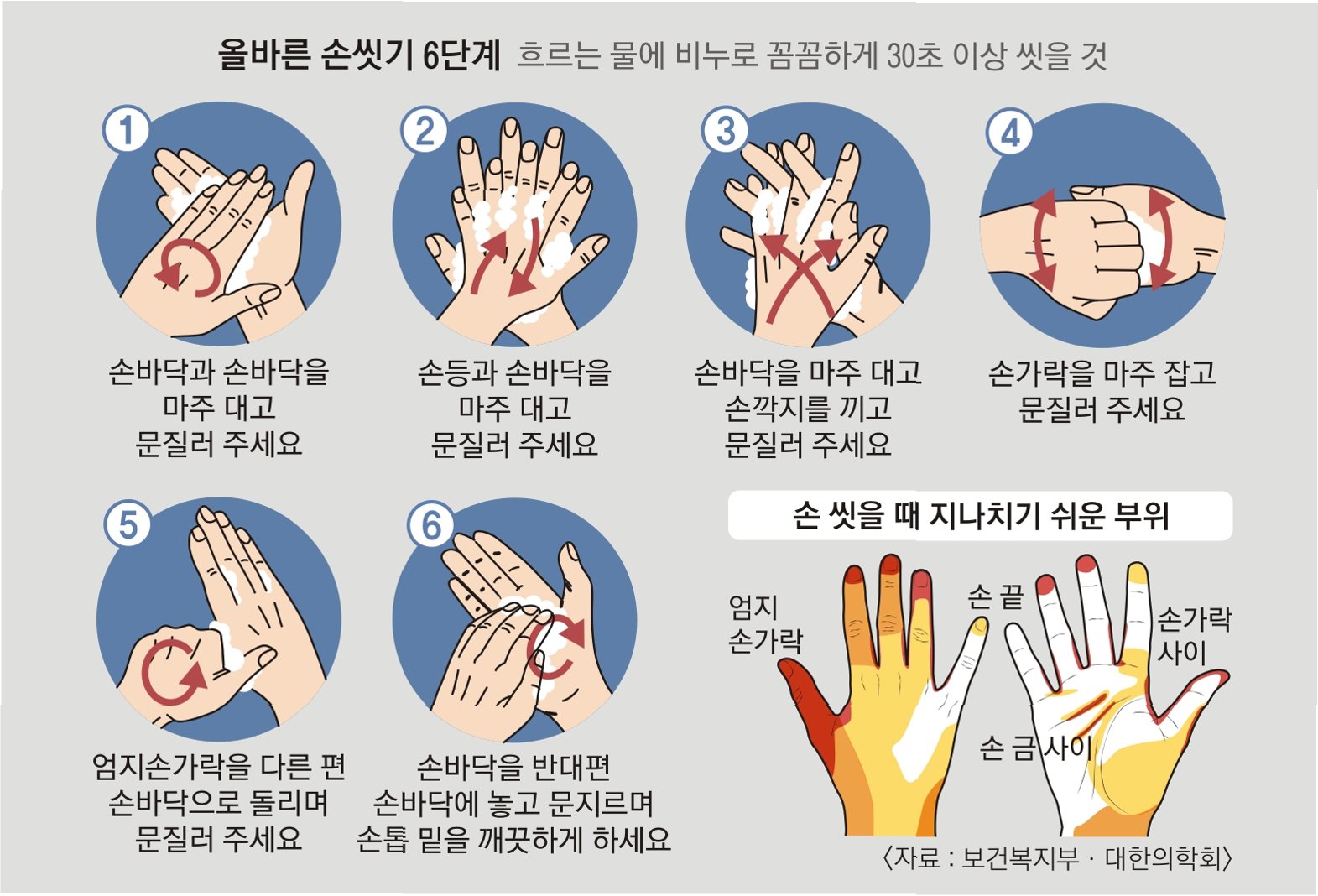 올바른 손씻기 6단계 흐르는 물에 비누로 꼼꼼하게 30초 이상 씻을 것

1
손바닥과 손바닥을 마주 대고 문질러 주세요

2
손등과 손바닥을 마주 대고 문질러 주세요

3
손바닥을 마주 대고 손깍지를 끼고 문질러 주세요

4
손가락을 마주 잡고 문질러 주세요

5
엄지손가락을 다른 편 손바닥으로 돌리며 문질러 주세요

6
손바닥을 반대편 손바닥에 놓고 문지르며 손톱 밑을 깨끗하게 하세요

손 씻을 때 지나치기 쉬운 부위

엄지 손가락

손 끝

손가락 사이

손 금 사이

〈자료 : 보건복지부 · 대한의학회〉