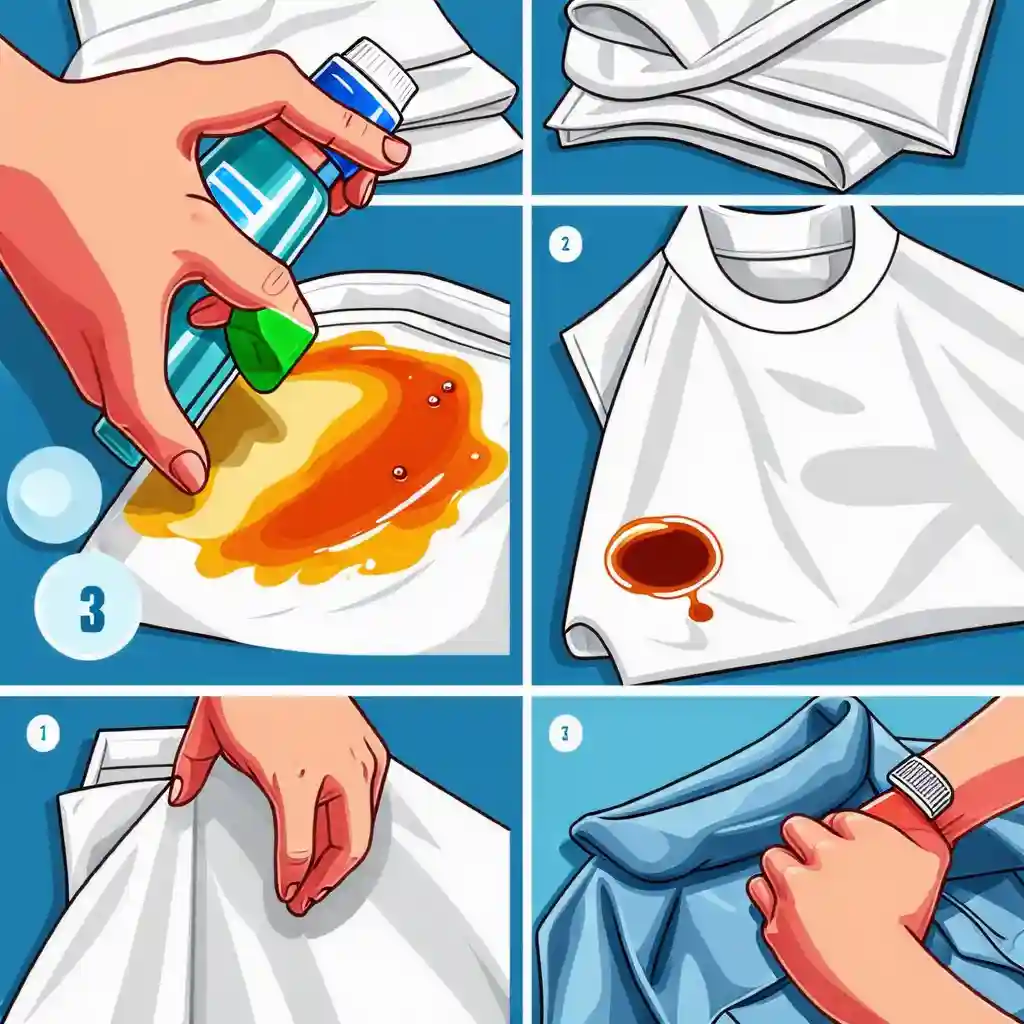 3

2

1

3