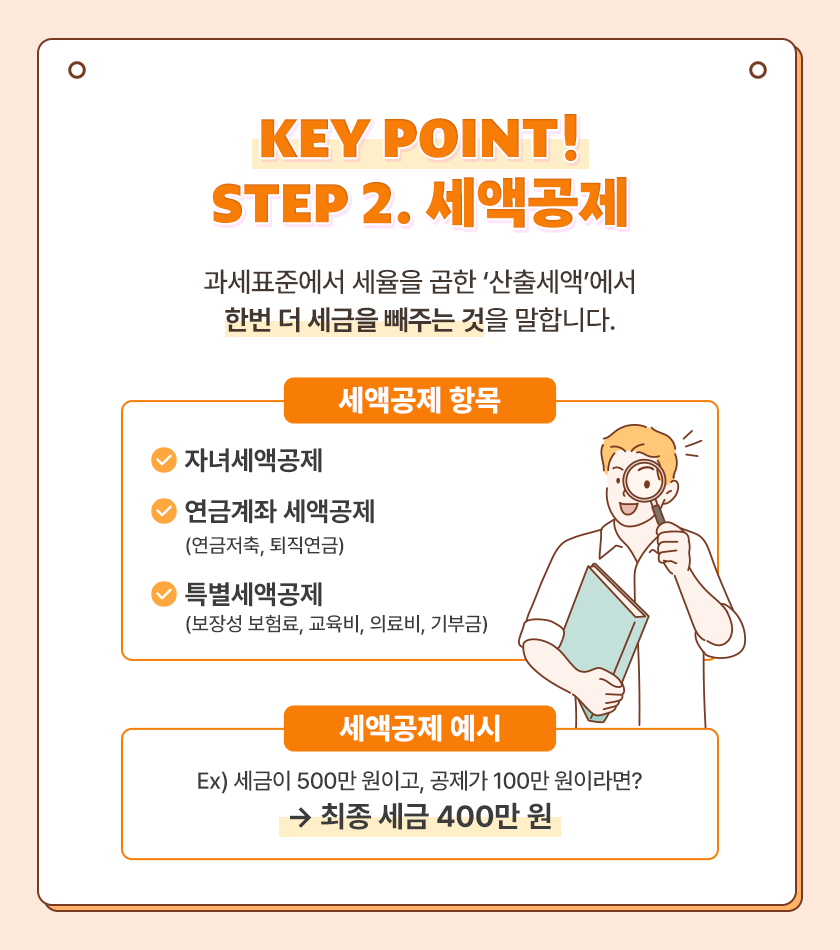 KEY POINT!
STEP 2. 세액공제

과세표준에서 세율을 곱한 '산출세액'에서
한번 더 세금을 빼주는 것을 말합니다.

세액공제 항목

자녀세액공제

연금계좌 세액공제
(연금저축, 퇴직연금)

특별세액공제
(보장성 보험료, 교육비, 의료비, 기부금)

세액공제 예시

Ex) 세금이 500만 원이고, 공제가 100만 원이라면?
→ 최종 세금 400만 원