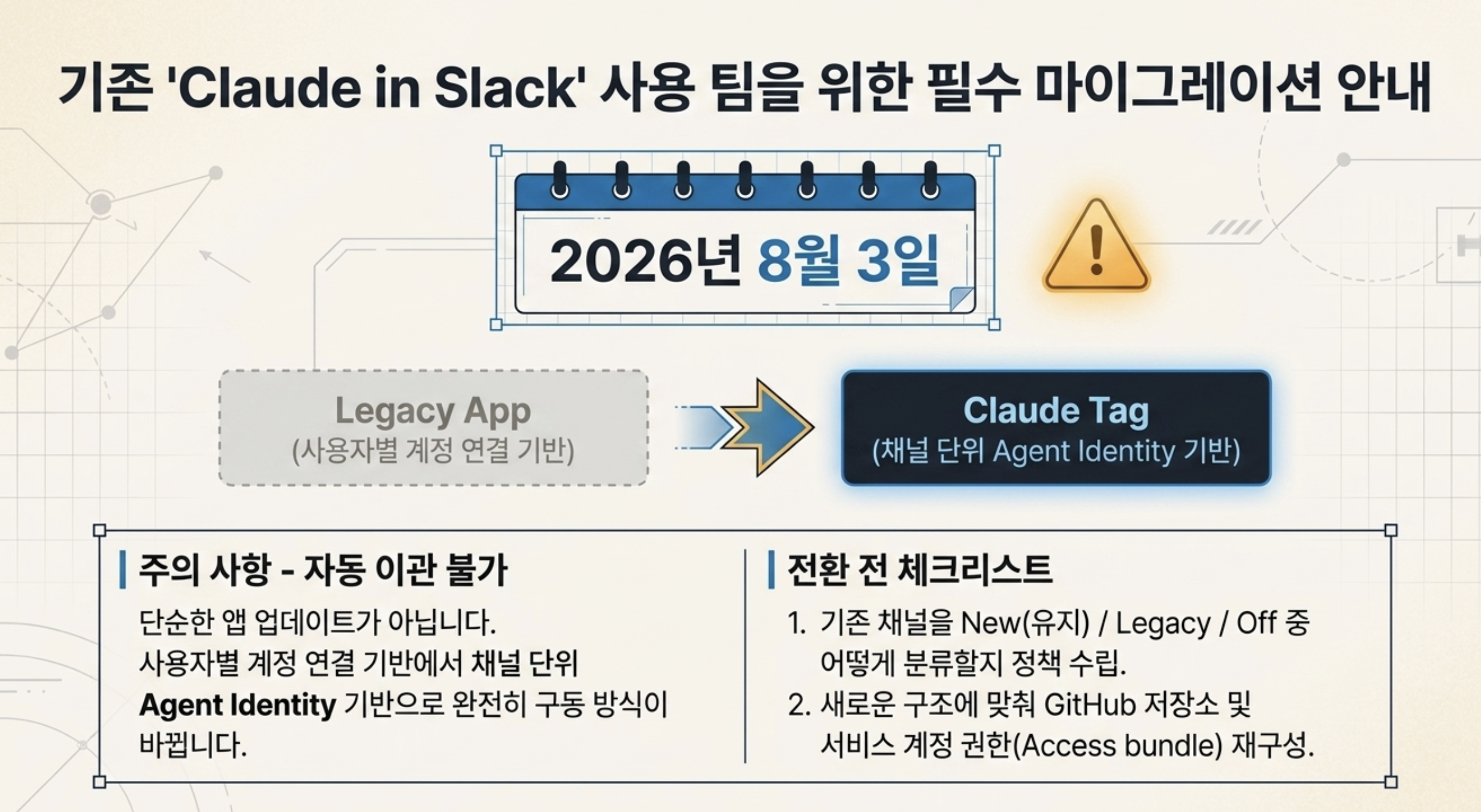 기존 'Claude in Slack' 사용 팀을 위한 필수 마이그레이션 안내

2026년 8월 3일

Legacy App
(사용자별 계정 연결 기반)

Claude Tag
(채널 단위 Agent Identity 기반)

주의 사항 - 자동 이관 불가

단순한 앱 업데이트가 아닙니다. 사용자별 계정 연결 기반에서 채널 단위 Agent Identity 기반으로 완전히 구동 방식이 바뀝니다.

전환 전 체크리스트

1. 기존 채널을 New(유지) / Legacy / Off 중 어떻게 분류할지 정책 수립.
2. 새로운 구조에 맞춰 GitHub 저장소 및 서비스 계정 권한(Access bundle) 재구성.