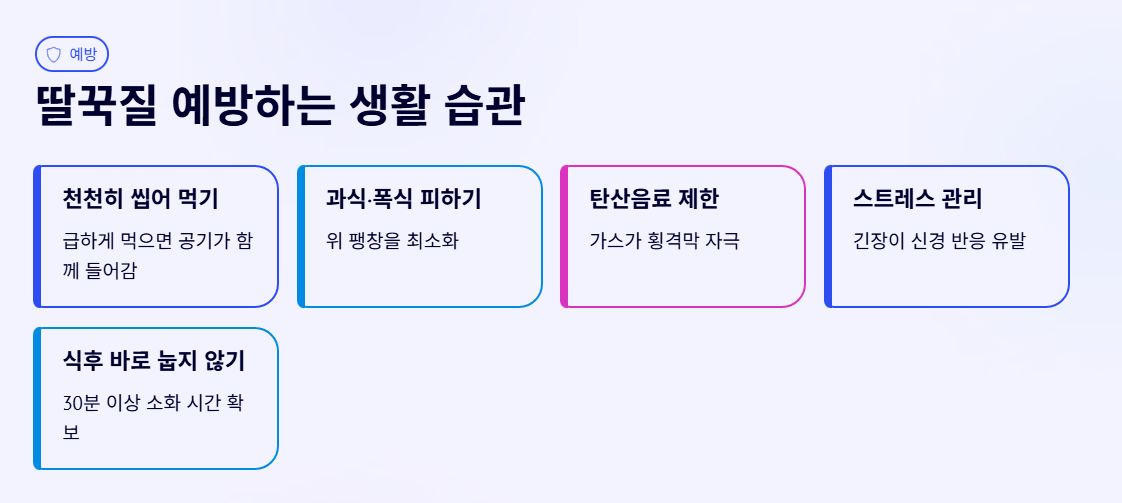 예방

딸꾹질 예방하는 생활 습관

천천히 씹어 먹기

급하게 먹으면 공기가 함께 들어감

과식·폭식 피하기

위 팽창을 최소화

탄산음료 제한

가스가 횡격막 자극

스트레스 관리

긴장이 신경 반응 유발

식후 바로 눕지 않기

30분 이상 소화 시간 확보