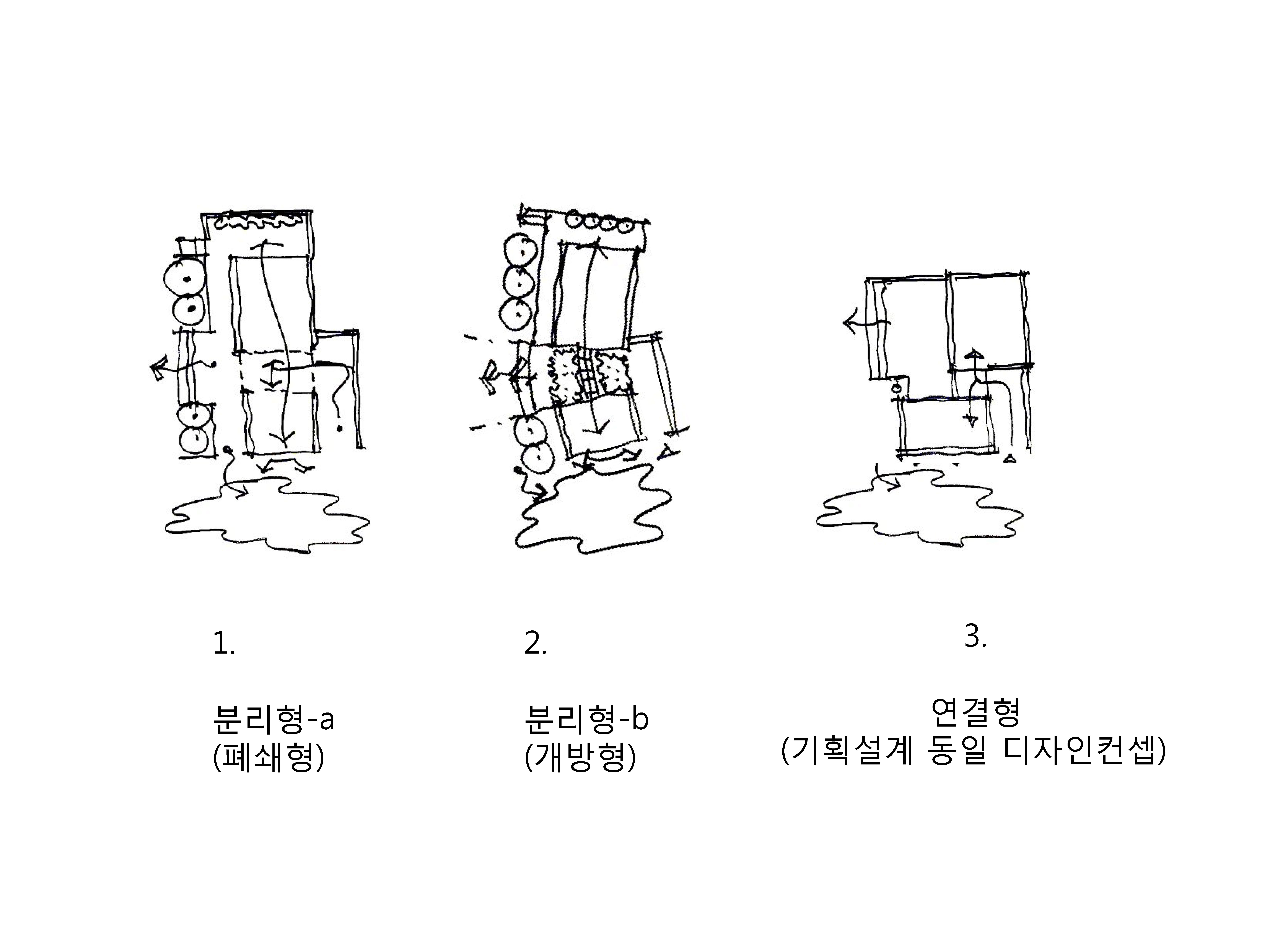 1.

분리형-a
(폐쇄형)

2.

분리형-b
(개방형)

3.

연결형
(기획설계 동일 디자인컨셉)