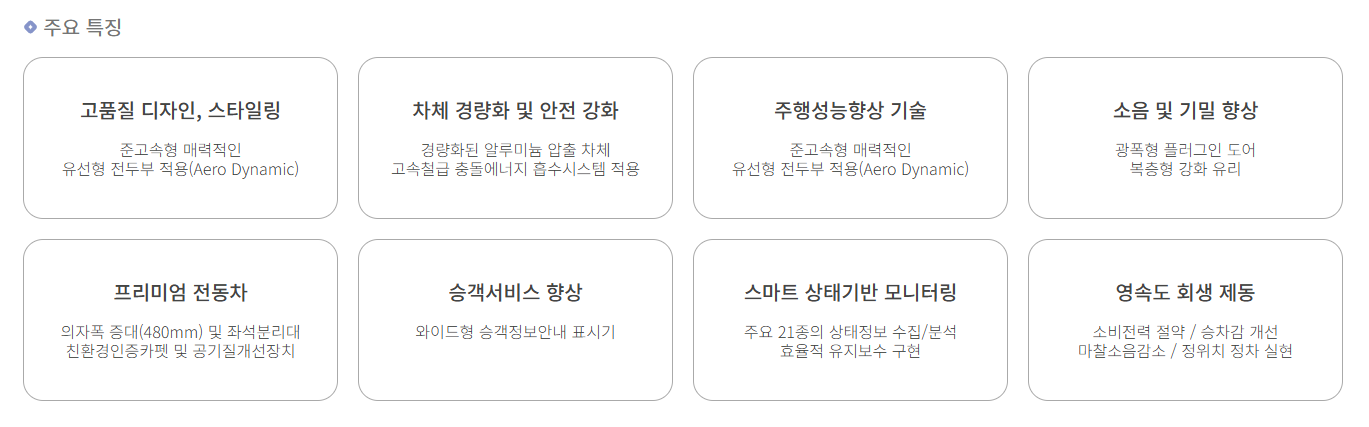 주요 특징

고품질 디자인, 스타일링

준고속형 매력적인
유선형 전두부 적용(Aero Dynamic)

차체 경량화 및 안전 강화

경량화된 알루미늄 압출 차체
고속철급 충돌에너지 흡수시스템 적용

주행성능향상 기술

준고속형 매력적인
유선형 전두부 적용(Aero Dynamic)

소음 및 기밀 향상

광폭형 플러그인 도어
복층형 강화 유리

프리미엄 전동차

의자폭 증대(480mm) 및 좌석분리대
친환경인증카펫 및 공기질개선장치

승객서비스 향상

와이드형 승객정보안내 표시기

스마트 상태기반 모니터링

주요 21종의 상태정보 수집/분석
효율적 유지보수 구현

영속도 회생 제동

소비전력 절약 / 승차감 개선
마찰소음감소 / 정위치 정차 실현