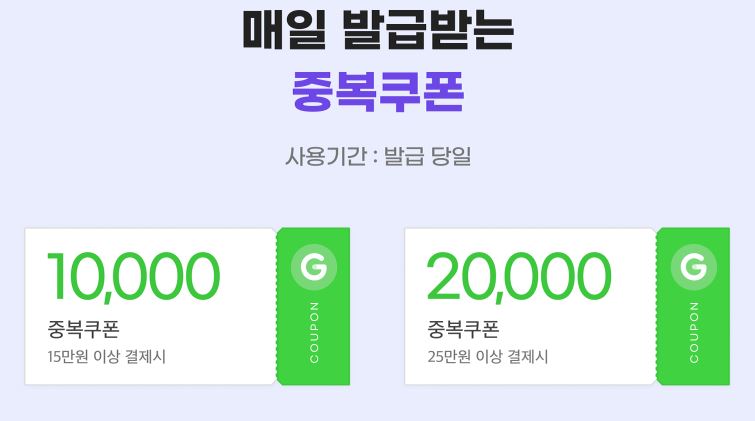 매일 발급받는

중복쿠폰

사용기간 : 발급 당일

10,000

중복쿠폰

15만원 이상 결제시

G

COUPON

20,000

중복쿠폰

25만원 이상 결제시

G

COUPON