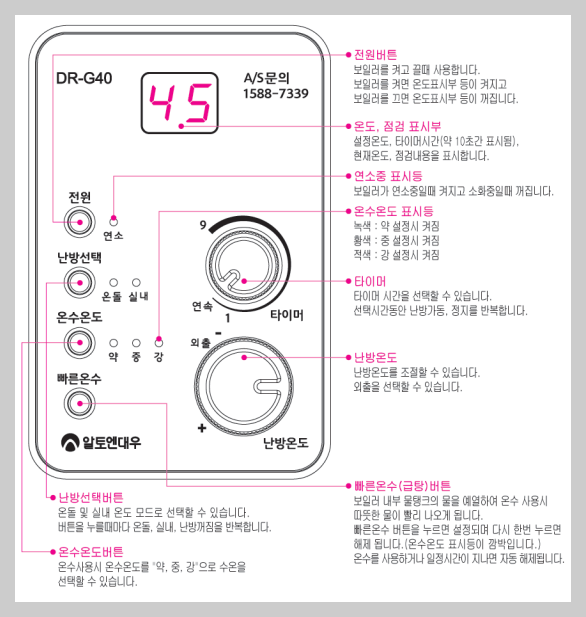 DR-G40

45

A/S문의
1588-7339

전원

연소

난방선택

온돌 실내

온수온도

약 중 강

빠른온수

알토엔대우

9

연속 1 타이머

외출 -

+

난방온도

전원버튼
보일러를 켜고 끌때 사용합니다.
보일러를 켜면 온도표시부 등이 켜지고
보일러를 끄면 온도표시부 등이 꺼집니다.

온도, 점검 표시부
설정온도, 타이머시간(약 10초간 표시됨),
현재온도, 점검내용을 표시합니다.

연소중 표시등
보일러가 연소중일때 켜지고 소화중일때 꺼집니다.

온수온도 표시등
녹색 : 약 설정시 켜짐
황색 : 중 설정시 켜짐
적색 : 강 설정시 켜짐

타이머
타이머 시간을 선택할 수 있습니다.
선택시간동안 난방가동, 정지를 반복합니다.

난방온도
난방온도를 조절할 수 있습니다.
외출을 선택할 수 있습니다.

빠른온수(급탕)버튼
보일러 내부 물탱크의 물을 예열하여 온수 사용시
따뜻한 물이 빨리 나오게 됩니다.
빠른온수 버튼을 누르면 설정되며 다시 한번 누르면
해제 됩니다.(온수온도 표시등이 깜박입니다.)
온수를 사용하거나 일정시간이 지나면 자동 해제됩니다.

난방선택버튼
온돌 및 실내 온도 모드로 선택할 수 있습니다.
버튼을 누를때마다 온돌, 실내, 난방꺼짐을 반복합니다.

온수온도버튼
온수사용시 온수온도를 "약, 중, 강"으로 수온을
선택할 수 있습니다.