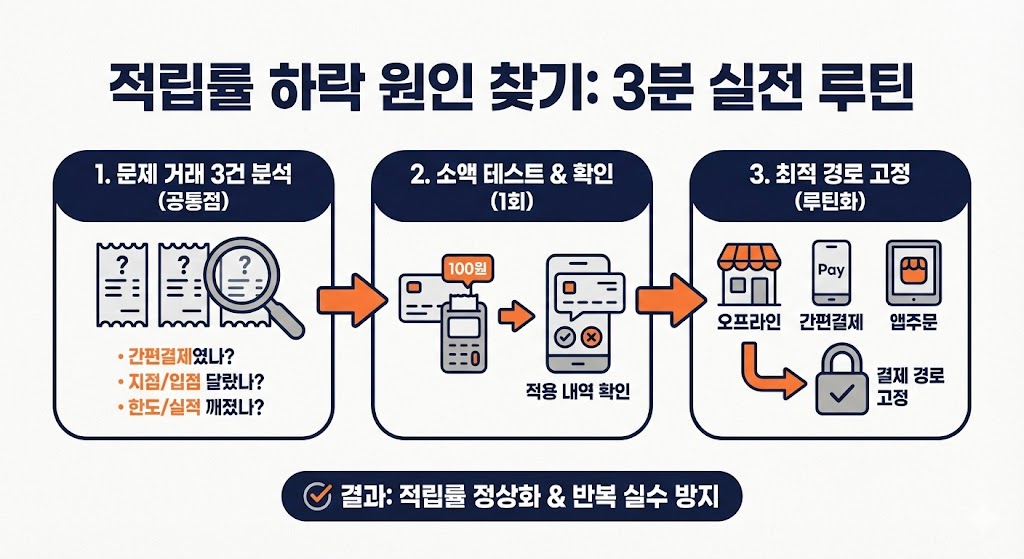 적립률 하락 원인 찾기: 3분 실전 루틴

1. 문제 거래 3건 분석
(공통점)

?
?
?

• 간편결제였나?
• 지점/입점 달랐나?
• 한도/실적 깨졌나?

2. 소액 테스트 & 확인
(1회)

100원

적용 내역 확인

3. 최적 경로 고정
(루틴화)

Pay

오프라인
간편결제
앱주문

결제 경로 고정

결과: 적립률 정상화 & 반복 실수 방지