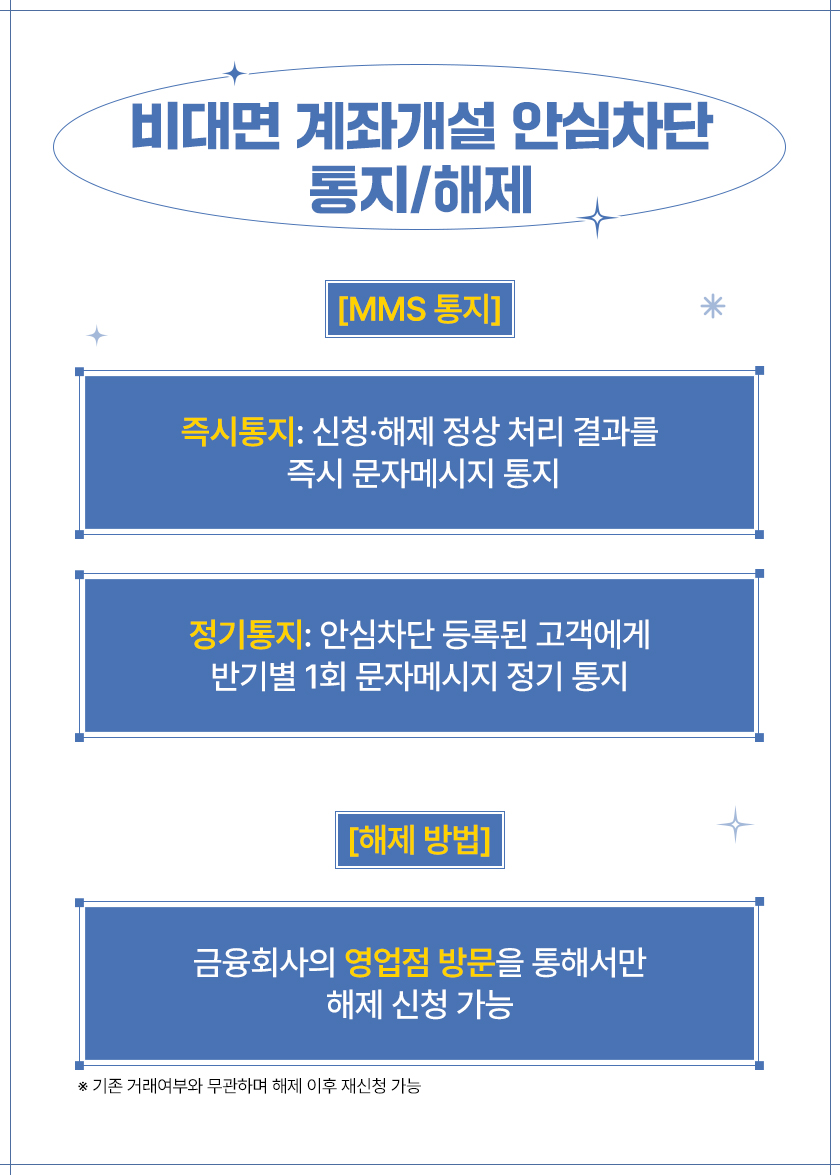 비대면 계좌개설 안심차단
통지/해제

[MMS 통지]

즉시통지: 신청·해제 정상 처리 결과를
즉시 문자메시지 통지

정기통지: 안심차단 등록된 고객에게
반기별 1회 문자메시지 정기 통지

[해제 방법]

금융회사의 영업점 방문을 통해서만
해제 신청 가능

※ 기존 거래여부와 무관하며 해제 이후 재신청 가능