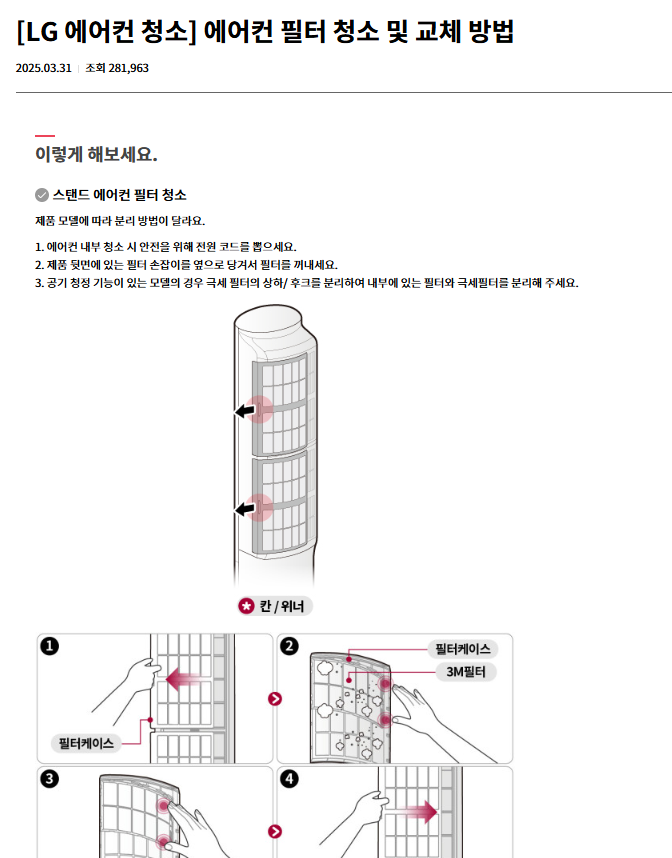 [LG 에어컨 청소] 에어컨 필터 청소 및 교체 방법

2025.03.31 | 조회 281,963

이렇게 해보세요.

스탠드 에어컨 필터 청소

제품 모델에 따라 분리 방법이 달라요.

1. 에어컨 내부 청소 시 안전을 위해 전원 코드를 뽑으세요.
2. 제품 뒷면에 있는 필터 손잡이를 옆으로 당겨서 필터를 꺼내세요.
3. 공기 청정 기능이 있는 모델의 경우 극세 필터의 상하/ 후크를 분리하여 내부에 있는 필터와 극세필터를 분리해 주세요.

칸 / 위너

1
필터케이스

2
필터케이스
3M필터

3

4