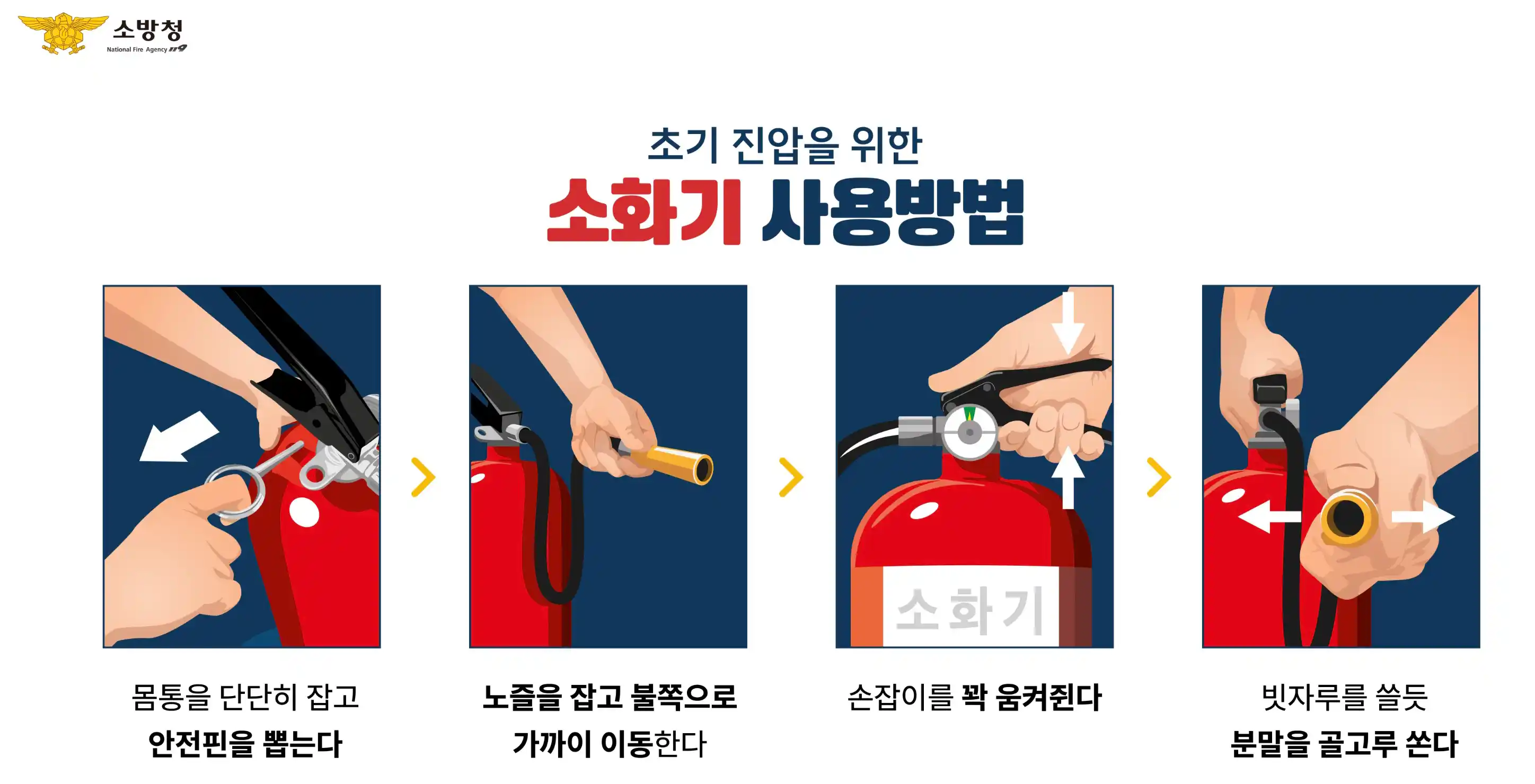 소방청
National Fire Agency 119

초기 진압을 위한
소화기 사용방법

소화기

몸통을 단단히 잡고
안전핀을 뽑는다

노즐을 잡고 불쪽으로
가까이 이동한다

손잡이를 꽉 움켜쥔다

빗자루를 쓸듯
분말을 골고루 쏜다