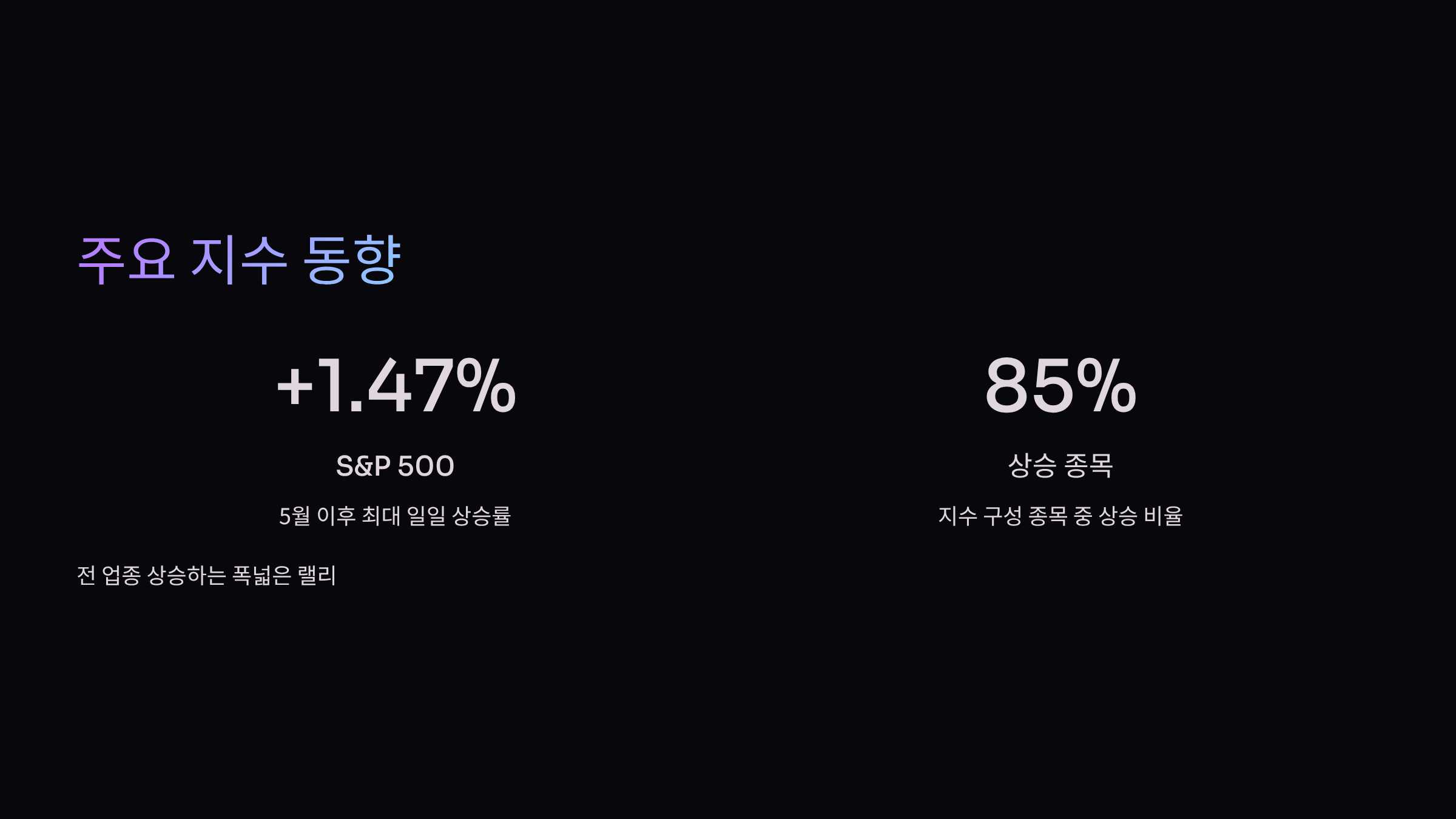 주요 지수 동향

+1.47%

S&P 500

5월 이후 최대 일일 상승률

85%

상승 종목

지수 구성 종목 중 상승 비율

전 업종 상승하는 폭넓은 랠리