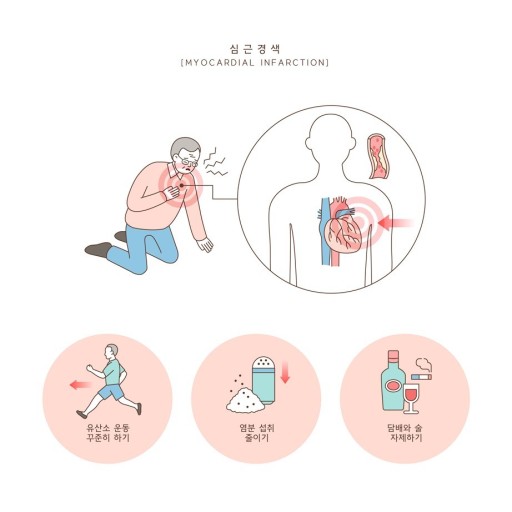 심근경색
[MYOCARDIAL INFARCTION]

유산소 운동
꾸준히 하기

염분 섭취
줄이기

담배와 술
자제하기