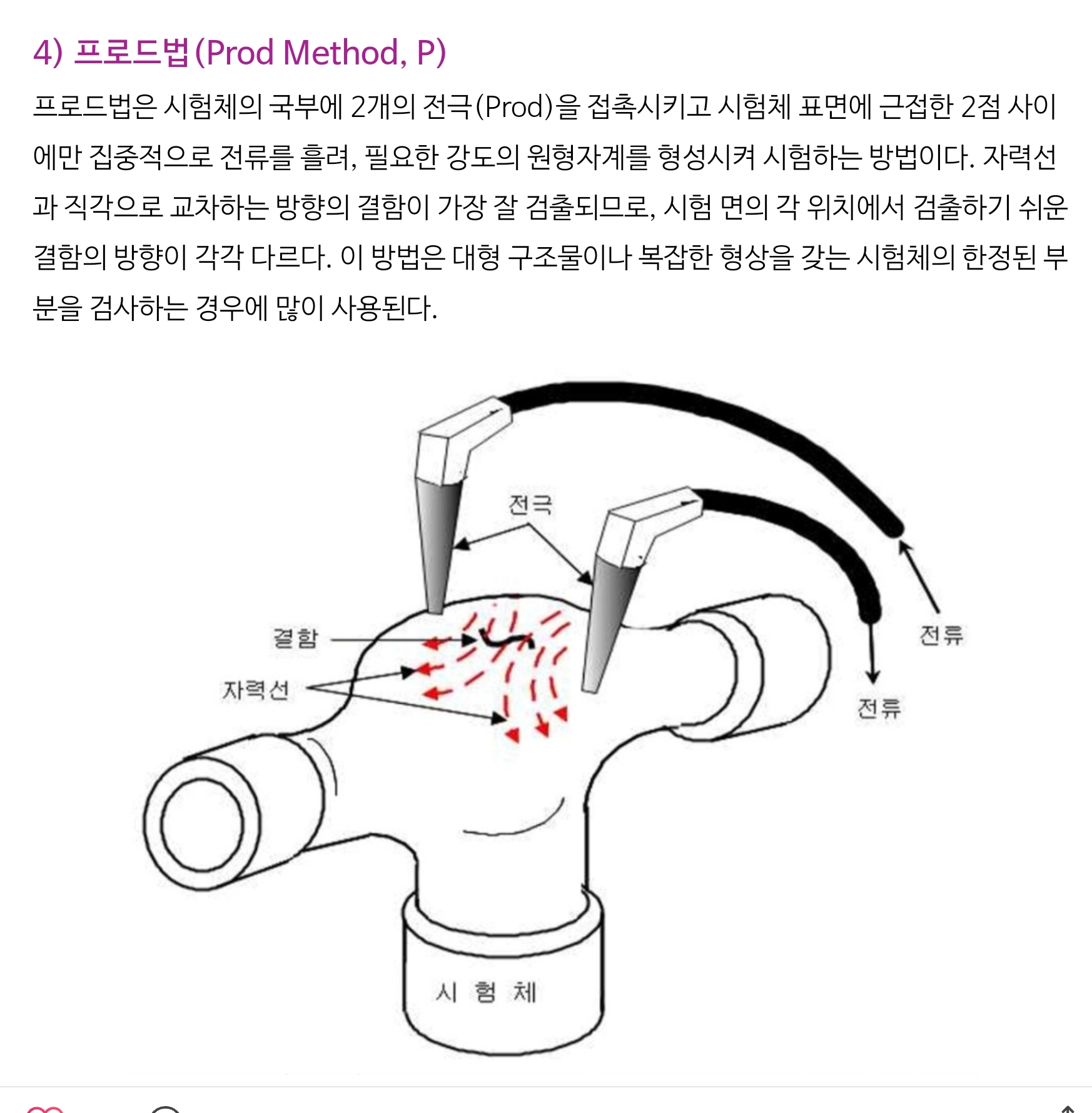 4) 프로드법(Prod Method, P)

프로드법은 시험체의 국부에 2개의 전극(Prod)을 접촉시키고 시험체 표면에 근접한 2점 사이에만 집중적으로 전류를 흘려, 필요한 강도의 원형자계를 형성시켜 시험하는 방법이다. 자력선과 직각으로 교차하는 방향의 결함이 가장 잘 검출되므로, 시험 면의 각 위치에서 검출하기 쉬운 결함의 방향이 각각 다르다. 이 방법은 대형 구조물이나 복잡한 형상을 갖는 시험체의 한정된 부분을 검사하는 경우에 많이 사용된다.

전극
결함
자력선
전류
전류
시 험 체