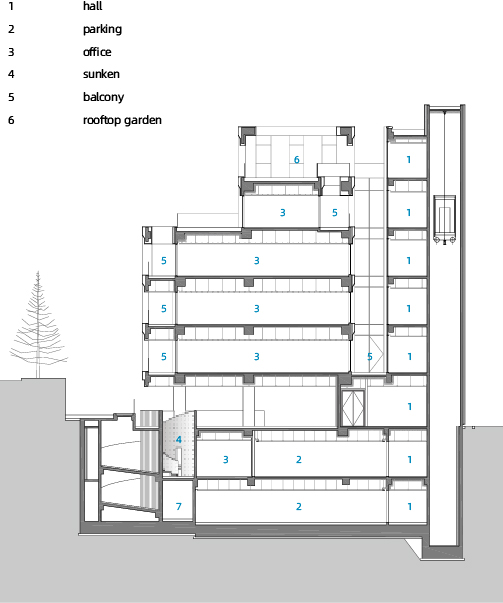 1 hall
2 parking
3 office
4 sunken
5 balcony
6 rooftop garden

6
1
3
5
1
5
3
1
5
3
1
5
3
5
1
1
4
3
2
1
7
2
1