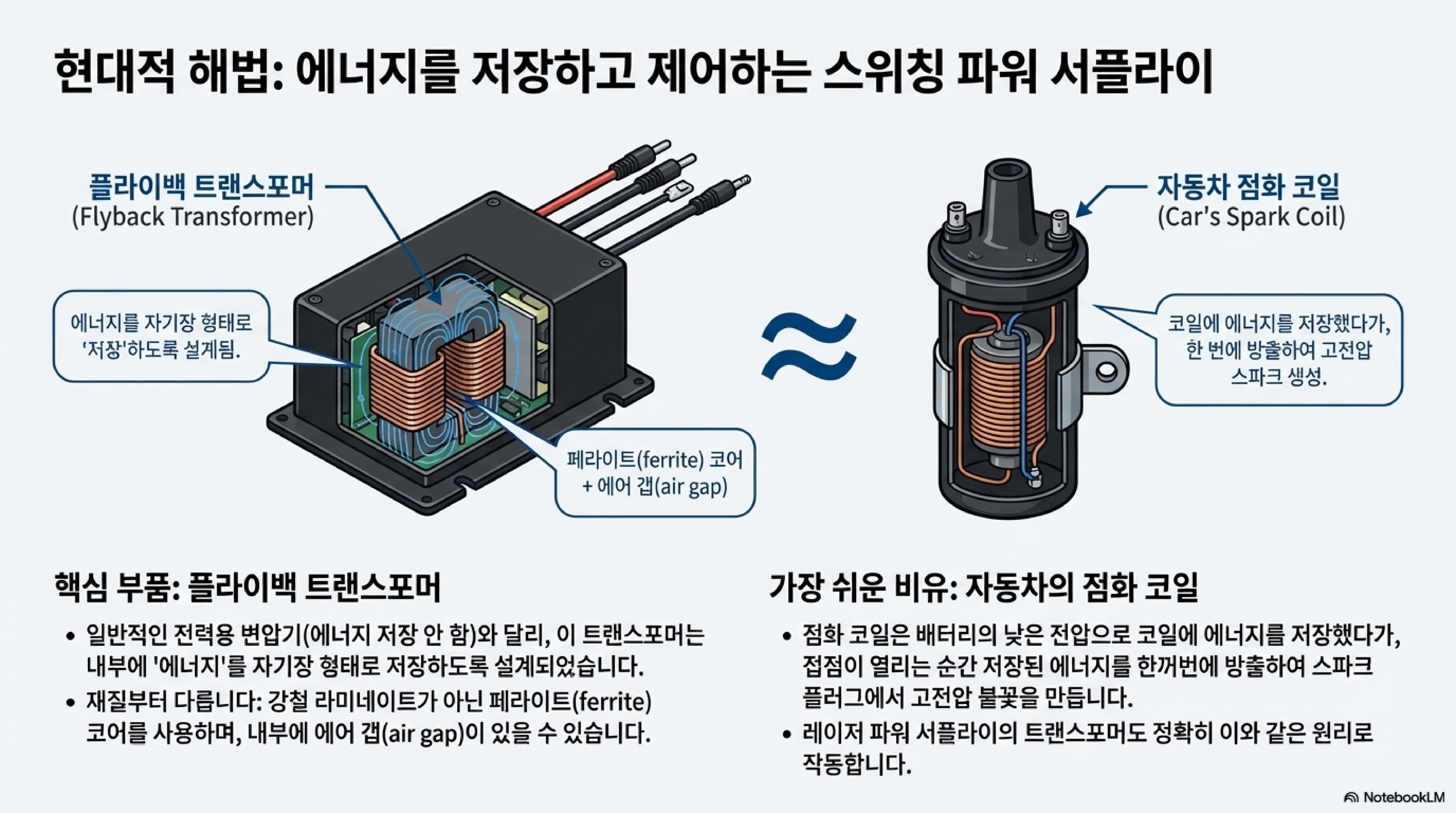 현대적 해법: 에너지를 저장하고 제어하는 스위칭 파워 서플라이

플라이백 트랜스포머
(Flyback Transformer)

에너지를 자기장 형태로 '저장'하도록 설계됨.

페라이트(ferrite) 코어 + 에어 갭(air gap)

≈

자동차 점화 코일
(Car's Spark Coil)

코일에 에너지를 저장했다가, 한 번에 방출하여 고전압 스파크 생성.

핵심 부품: 플라이백 트랜스포머

• 일반적인 전력용 변압기(에너지 저장 안 함)와 달리, 이 트랜스포머는 내부에 '에너지'를 자기장 형태로 저장하도록 설계되었습니다.
• 재질부터 다릅니다: 강철 라미네이트가 아닌 페라이트(ferrite) 코어를 사용하며, 내부에 에어 갭(air gap)이 있을 수 있습니다.

가장 쉬운 비유: 자동차의 점화 코일

• 점화 코일은 배터리의 낮은 전압으로 코일에 에너지를 저장했다가, 접점이 열리는 순간 저장된 에너지를 한꺼번에 방출하여 스파크 플러그에서 고전압 불꽃을 만듭니다.
• 레이저 파워 서플라이의 트랜스포머도 정확히 이와 같은 원리로 작동합니다.

NotebookLM