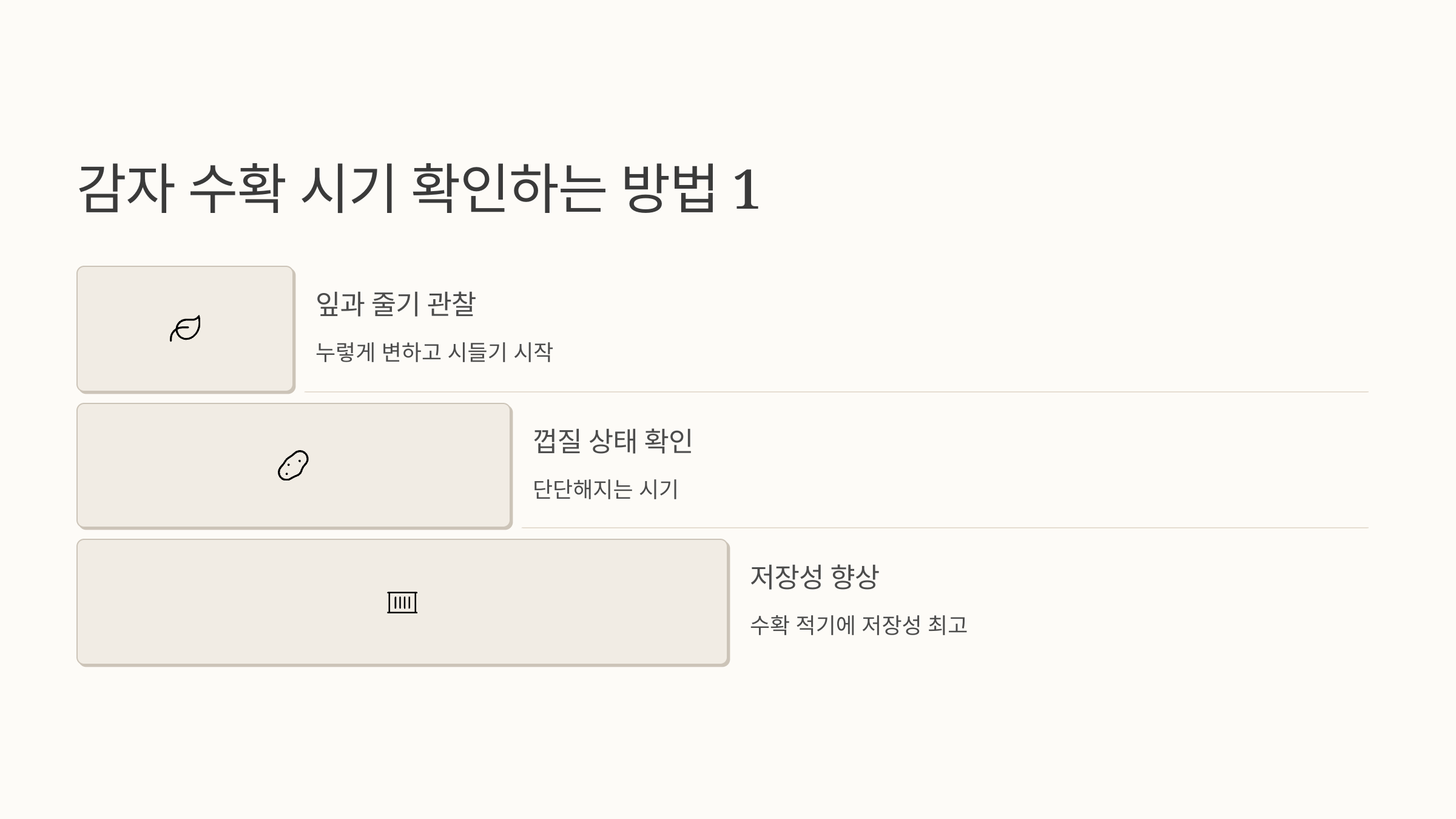 감자 수확 시기 확인하는 방법 1

잎과 줄기 관찰

누렇게 변하고 시들기 시작

껍질 상태 확인

단단해지는 시기

저장성 향상

수확 적기에 저장성 최고