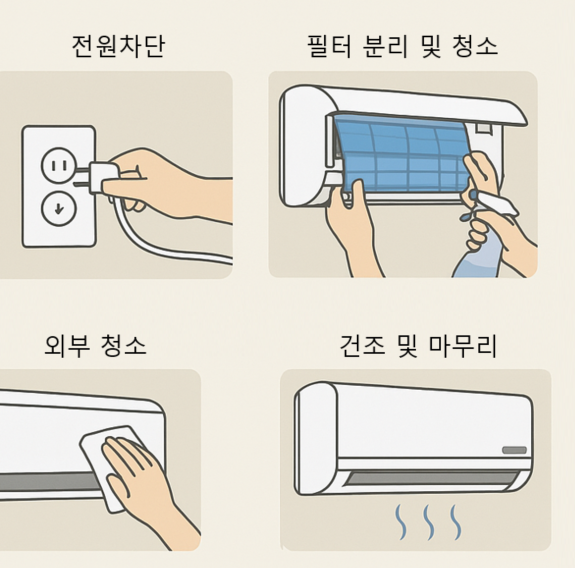 전원차단

필터 분리 및 청소

외부 청소

건조 및 마무리