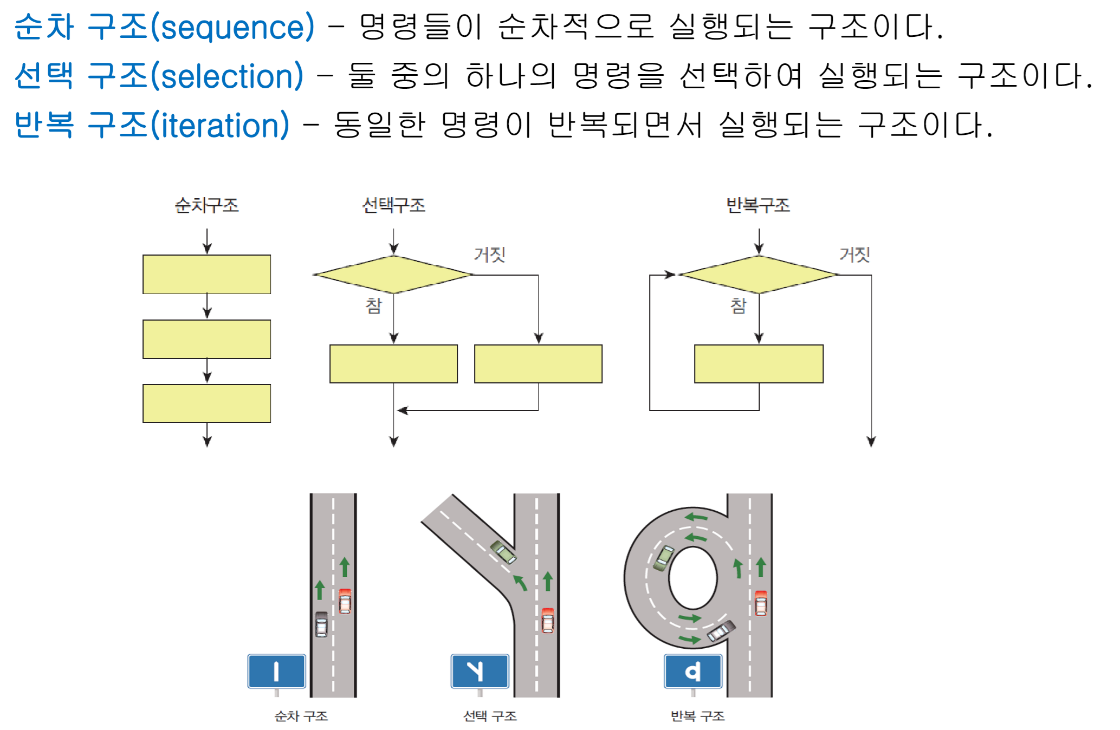 순차 구조(sequence) - 명령들이 순차적으로 실행되는 구조이다.
선택 구조(selection) - 둘 중의 하나의 명령을 선택하여 실행되는 구조이다.
반복 구조(iteration) - 동일한 명령이 반복되면서 실행되는 구조이다.

순차구조

선택구조
거짓
참

반복구조
거짓
참

순차 구조

선택 구조

반복 구조