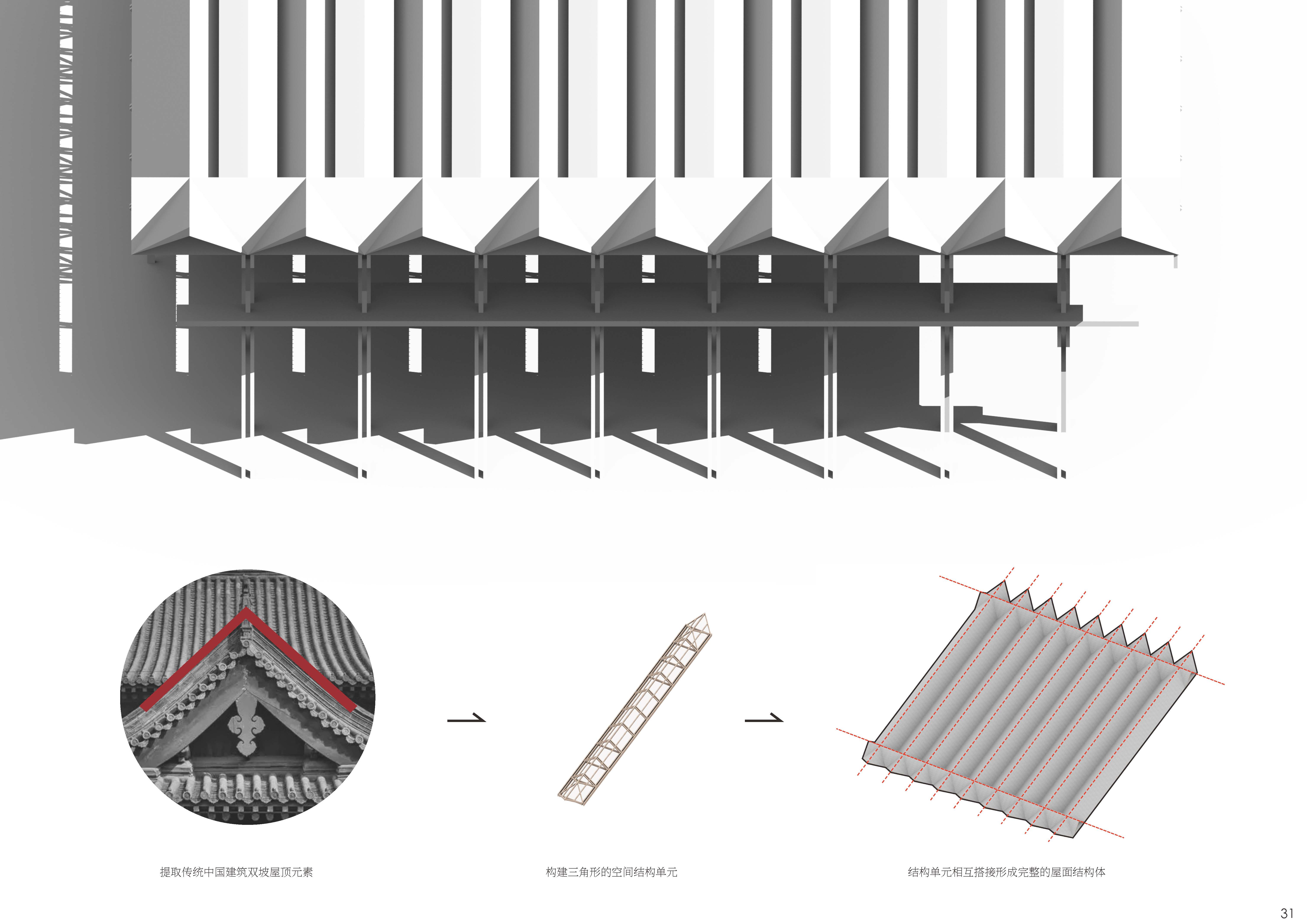 提取传统中国建筑双坡屋顶元素

构建三角形的空间结构单元

结构单元相互搭接形成完整的屋面结构体

31