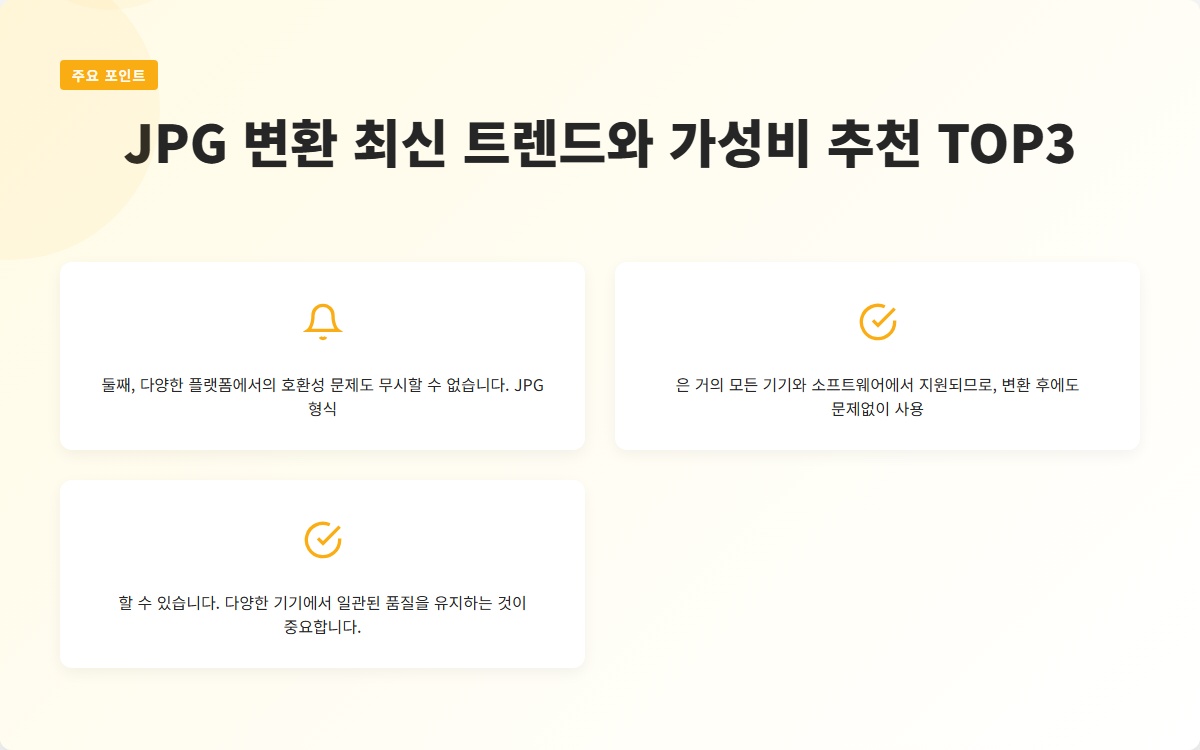 주요 포인트

JPG 변환 최신 트렌드와 가성비 추천 TOP3

둘째, 다양한 플랫폼에서의 호환성 문제도 무시할 수 없습니다. JPG 형식

은 거의 모든 기기와 소프트웨어에서 지원되므로, 변환 후에도 문제없이 사용

할 수 있습니다. 다양한 기기에서 일관된 품질을 유지하는 것이 중요합니다.