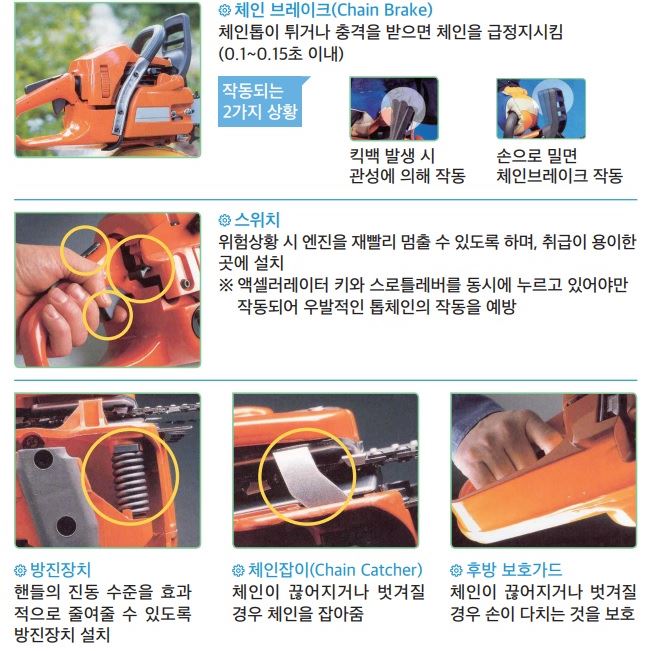 체인 브레이크(Chain Brake)
체인톱이 튀거나 충격을 받으면 체인을 급정지시킴 (0.1~0.15초 이내)

작동되는 2가지 상황

킥백 발생 시 관성에 의해 작동

손으로 밀면 체인브레이크 작동

스위치
위험상황 시 엔진을 재빨리 멈출 수 있도록 하며, 취급이 용이한 곳에 설치
※ 액셀러레이터 키와 스로틀레버를 동시에 누르고 있어야만 작동되어 우발적인 톱체인의 작동을 예방

방진장치
핸들의 진동 수준을 효과적으로 줄여줄 수 있도록 방진장치 설치

체인잡이(Chain Catcher)
체인이 끊어지거나 벗겨질 경우 체인을 잡아줌

후방 보호가드
체인이 끊어지거나 벗겨질 경우 손이 다치는 것을 보호