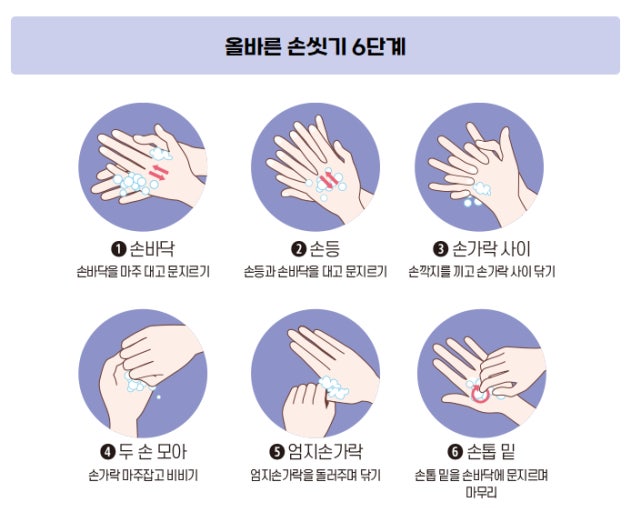 올바른 손씻기 6단계

❶ 손바닥
손바닥을 마주 대고 문지르기

❷ 손등
손등과 손바닥을 대고 문지르기

❸ 손가락 사이
손깍지를 끼고 손가락 사이 닦기

❹ 두 손 모아
손가락 마주잡고 비비기

❺ 엄지손가락
엄지손가락을 돌려주며 닦기

❻ 손톱 밑
손톱 밑을 손바닥에 문지르며 마무리