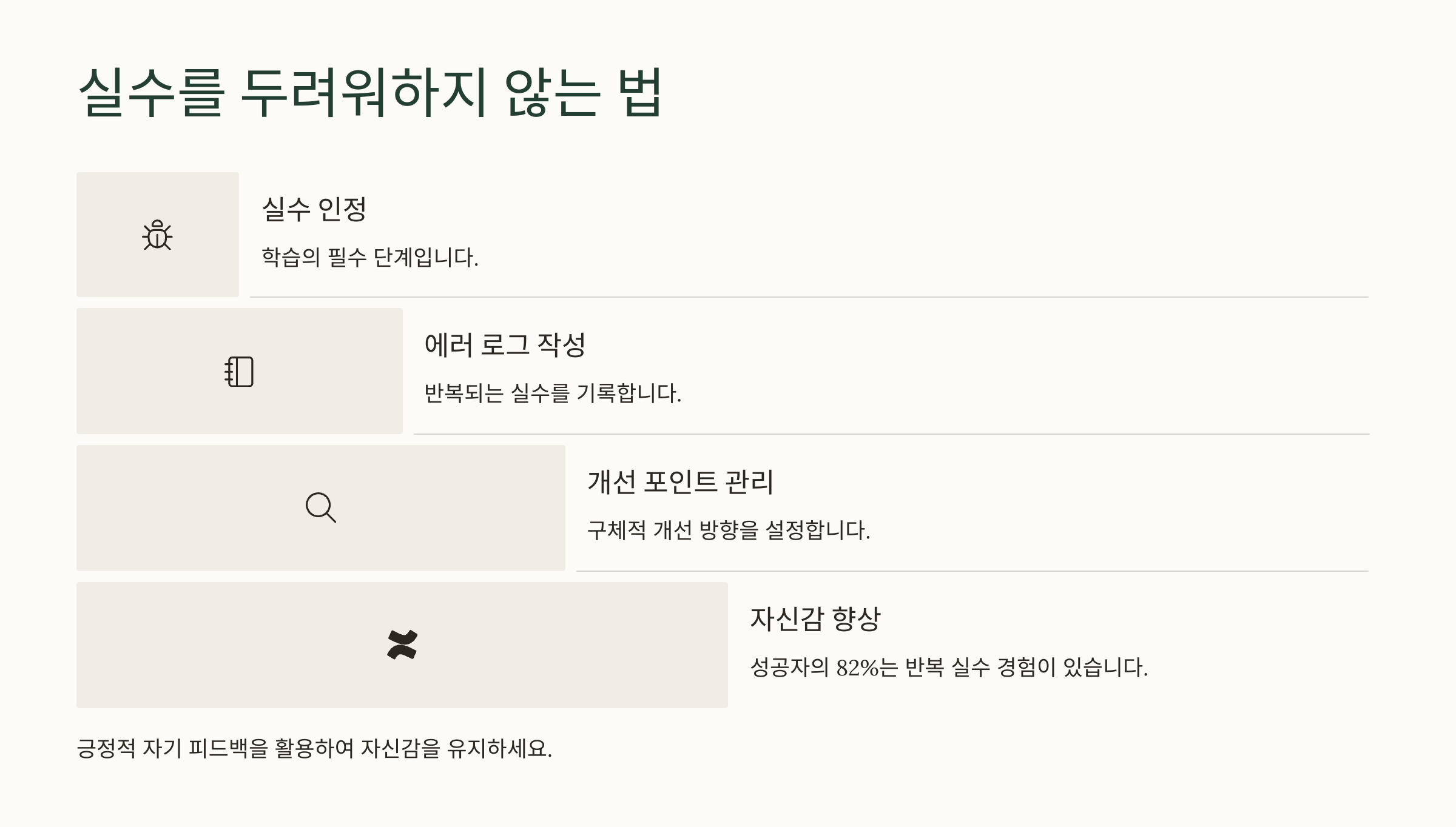 실수를 두려워하지 않는 법

실수 인정

학습의 필수 단계입니다.

에러 로그 작성

반복되는 실수를 기록합니다.

개선 포인트 관리

구체적 개선 방향을 설정합니다.

자신감 향상

성공자의 82%는 반복 실수 경험이 있습니다.

긍정적 자기 피드백을 활용하여 자신감을 유지하세요.