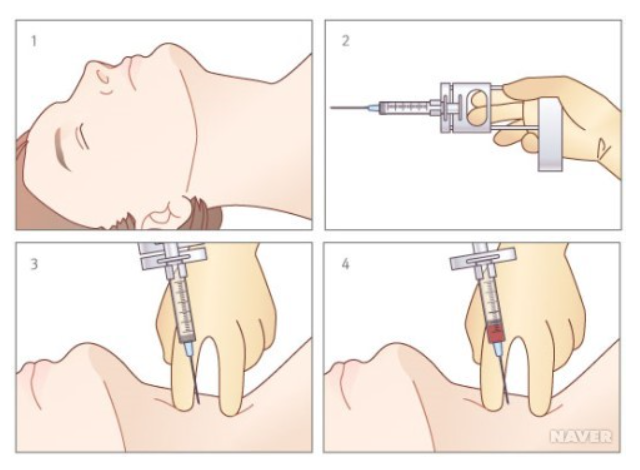 1

2

3

4

NAVER