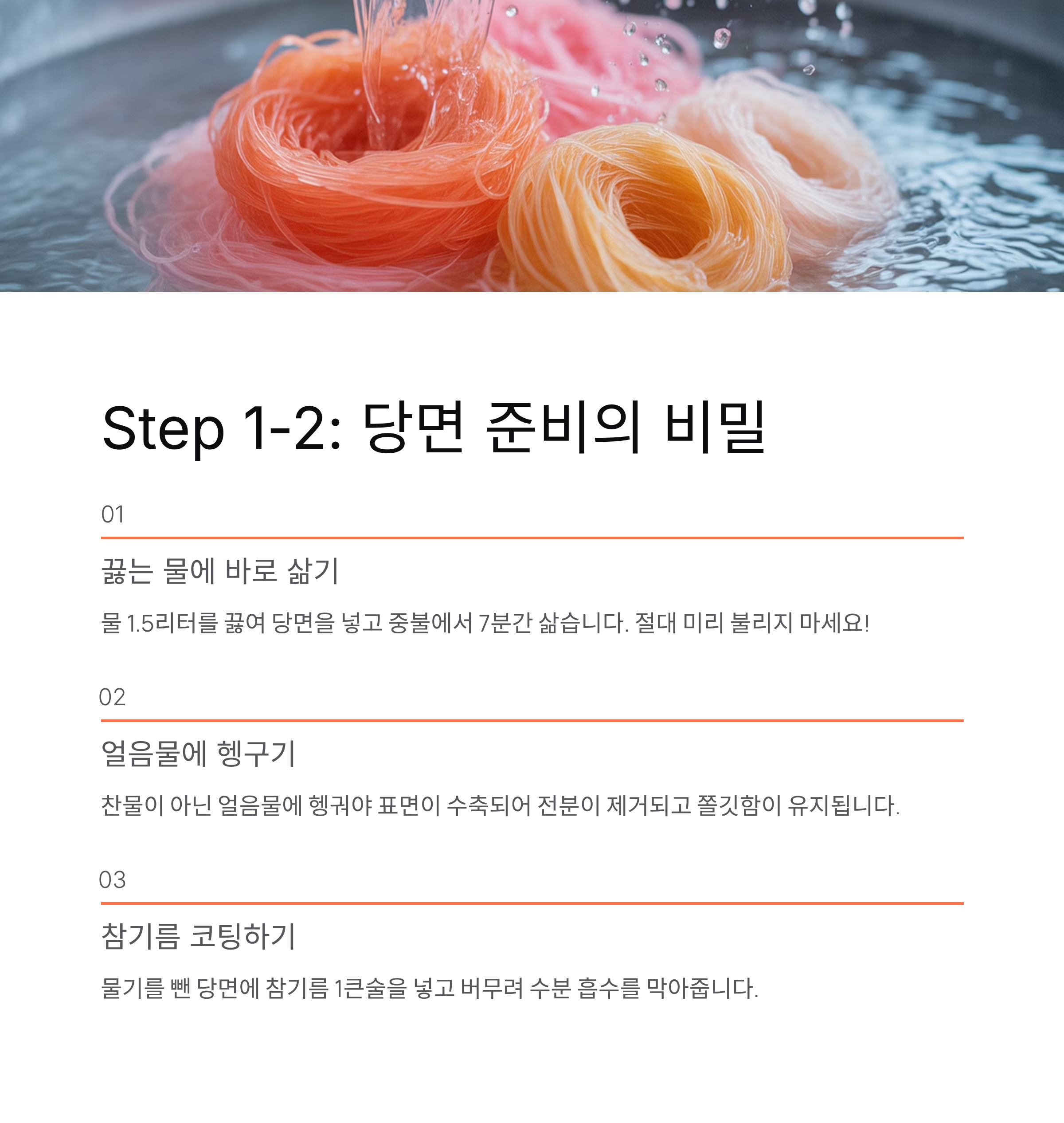 Step 1-2: 당면 준비의 비밀

01

끓는 물에 바로 삶기

물 1.5리터를 끓여 당면을 넣고 중불에서 7분간 삶습니다. 절대 미리 불리지 마세요!

02

얼음물에 헹구기

찬물이 아닌 얼음물에 헹궈야 표면이 수축되어 전분이 제거되고 쫄깃함이 유지됩니다.

03

참기름 코팅하기

물기를 뺀 당면에 참기름 1큰술을 넣고 버무려 수분 흡수를 막아줍니다.