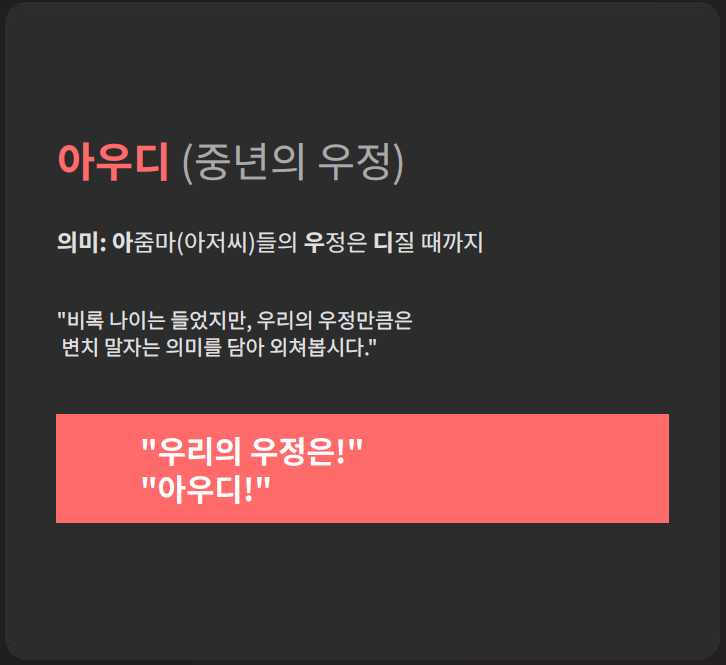 아우디 (중년의 우정)

의미: 아줌마(아저씨)들의 우정은 디질 때까지

"비록 나이는 들었지만, 우리의 우정만큼은
변치 말자는 의미를 담아 외쳐봅시다."

"우리의 우정은!"
"아우디!"