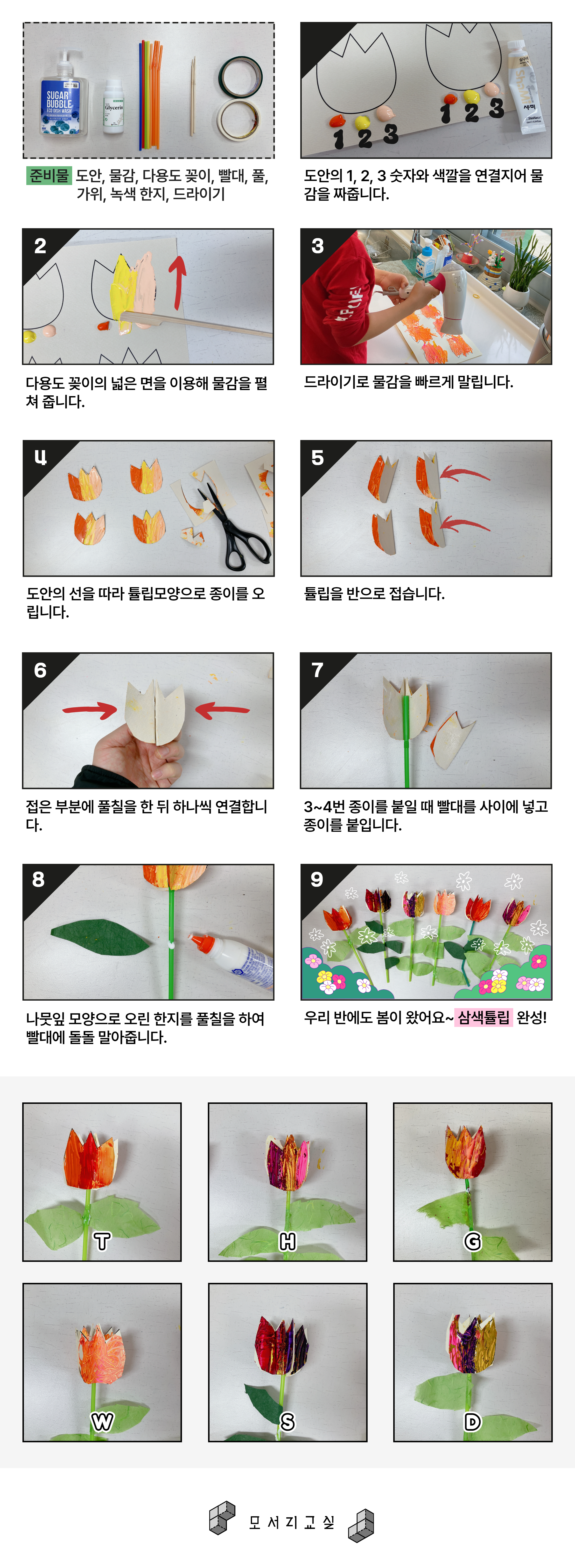 SUGAR BUBBLE ECO DISH WASH

Glycerin

준비물 도안, 물감, 다용도 꽂이, 빨대, 풀, 가위, 녹색 한지, 드라이기

1 2 3

1 2 3

도안의 1, 2, 3 숫자와 색깔을 연결지어 물감을 짜줍니다.

2

다용도 꽂이의 넓은 면을 이용해 물감을 펼쳐 줍니다.

3

드라이기로 물감을 빠르게 말립니다.

4

도안의 선을 따라 튤립모양으로 종이를 오립니다.

5

튤립을 반으로 접습니다.

6

접은 부분에 풀칠을 한 뒤 하나씩 연결합니다.

7

3~4번 종이를 붙일 때 빨대를 사이에 넣고 종이를 붙입니다.

8

나뭇잎 모양으로 오린 한지를 풀칠을 하여 빨대에 돌돌 말아줍니다.

9

우리 반에도 봄이 왔어요~ 삼색튤립 완성!

T

H

G

W

S

D

모서리교실