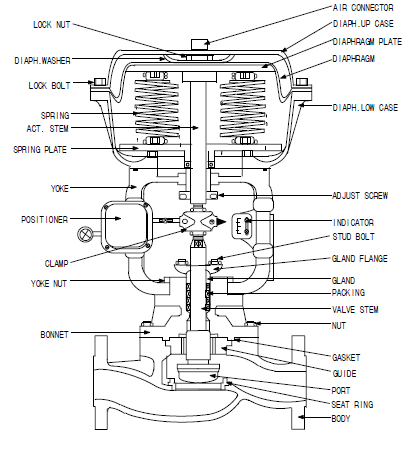 LOCK NUT
DIAPH.WASHER
LOCK BOLT
SPRING
ACT. STEM
SPRING PLATE
YOKE
POSITIONER
CLAMP
YOKE NUT
BONNET

AIR CONNECTOR
DIAPH.UP CASE
DIAPHRAGM PLATE
DIAPHRAGM
DIAPH.LOW CASE
ADJUST SCREW
INDICATOR
STUD BOLT
GLAND FLANGE
GLAND
PACKING
VALVE STEM
NUT
GASKET
GUIDE
PORT
SEAT RING
BODY