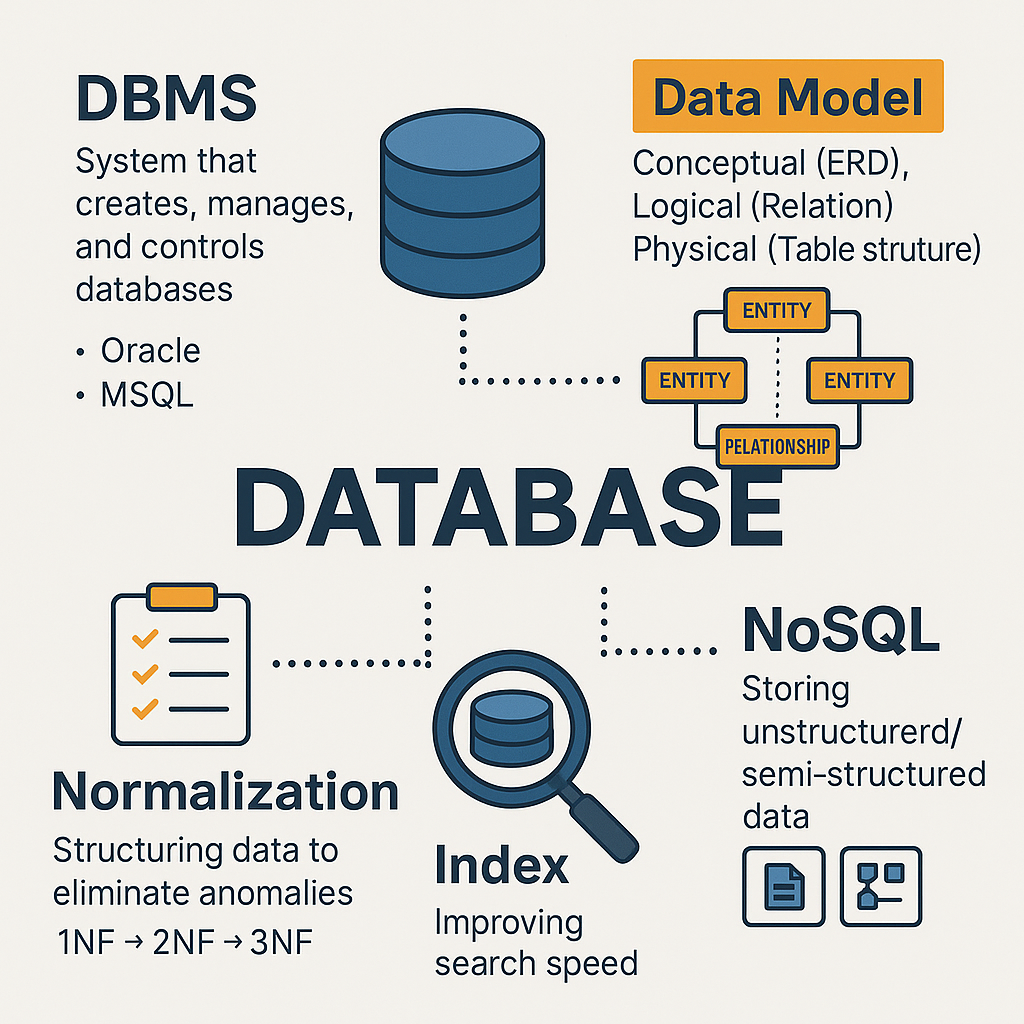 DBMS

System that creates, manages, and controls databases

• Oracle
• MSQL

Data Model

Conceptual (ERD), Logical (Relation) Physical (Table struture)

ENTITY

ENTITY

ENTITY

PELATIONSHIP

DATABASE

Normalization

Structuring data to eliminate anomalies

1NF → 2NF → 3NF

Index

Improving search speed

NoSQL

Storing unstructurerd/ semi-structured data