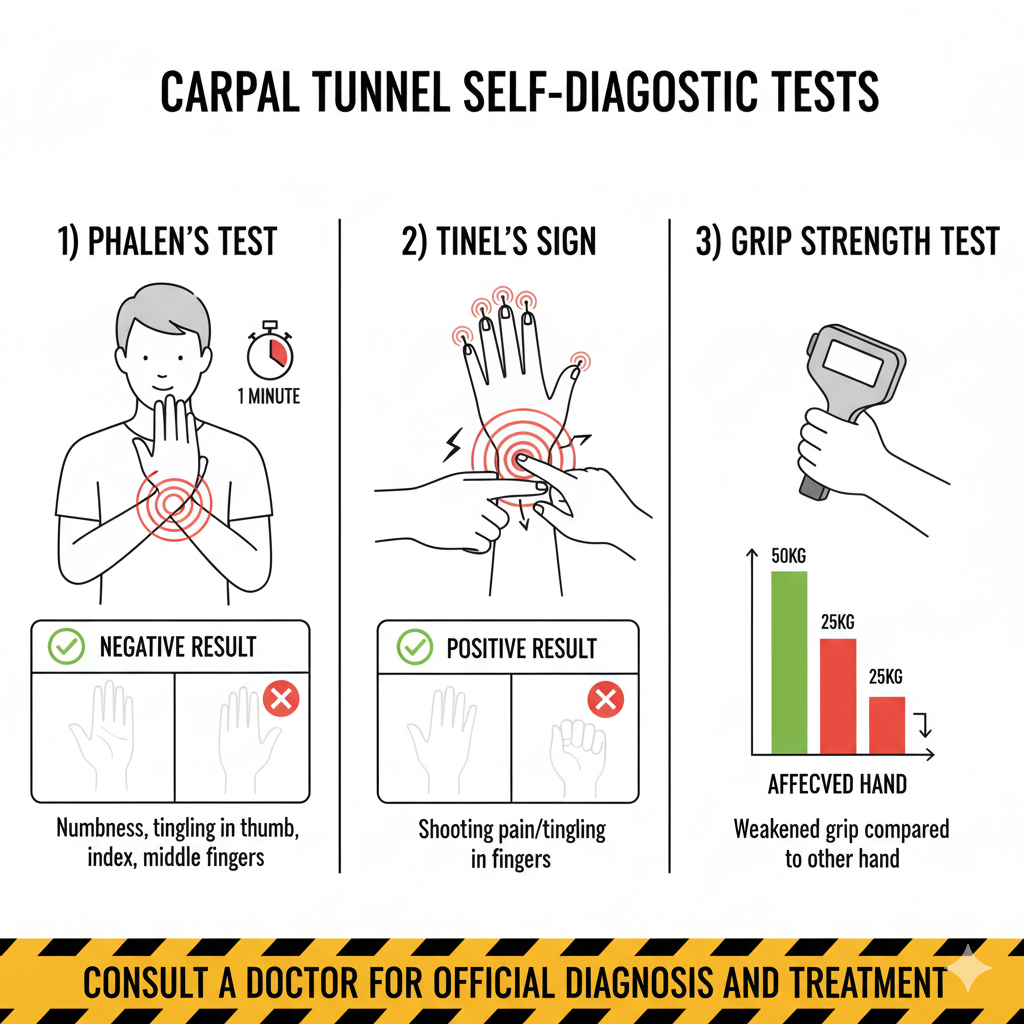 CARPAL TUNNEL SELF-DIAGOSTIC TESTS

1) PHALEN'S TEST

1 MINUTE

NEGATIVE RESULT

Numbness, tingling in thumb, index, middle fingers

2) TINEL'S SIGN

POSITIVE RESULT

Shooting pain/tingling in fingers

3) GRIP STRENGTH TEST

50KG

25KG

25KG

AFFECVED HAND

Weakened grip compared to other hand

CONSULT A DOCTOR FOR OFFICIAL DIAGNOSIS AND TREATMENT