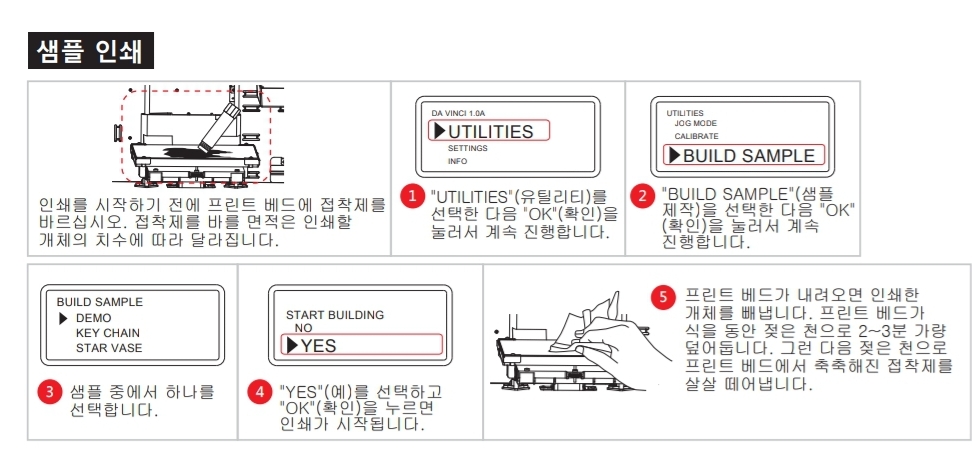 샘플 인쇄

인쇄를 시작하기 전에 프린트 베드에 접착제를 바르십시오. 접착제를 바를 면적은 인쇄할 개체의 치수에 따라 달라집니다.

DA VINCI 1.0A
▶UTILITIES
SETTINGS
INFO

1 "UTILITIES"(유틸리티)를 선택한 다음 "OK"(확인)을 눌러서 계속 진행합니다.

UTILITIES
JOG MODE
CALIBRATE
▶BUILD SAMPLE

2 "BUILD SAMPLE"(샘플 제작)을 선택한 다음 "OK"(확인)을 눌러서 계속 진행합니다.

BUILD SAMPLE
▶ DEMO
KEY CHAIN
STAR VASE

3 샘플 중에서 하나를 선택합니다.

START BUILDING
NO
▶YES

4 "YES"(예)를 선택하고 "OK"(확인)을 누르면 인쇄가 시작됩니다.

5 프린트 베드가 내려오면 인쇄한 개체를 빼냅니다. 프린트 베드가 식을 동안 젖은 천으로 2~3분 가량 덮어둡니다. 그런 다음 젖은 천으로 프린트 베드에서 축축해진 접착제를 살살 떼어냅니다.