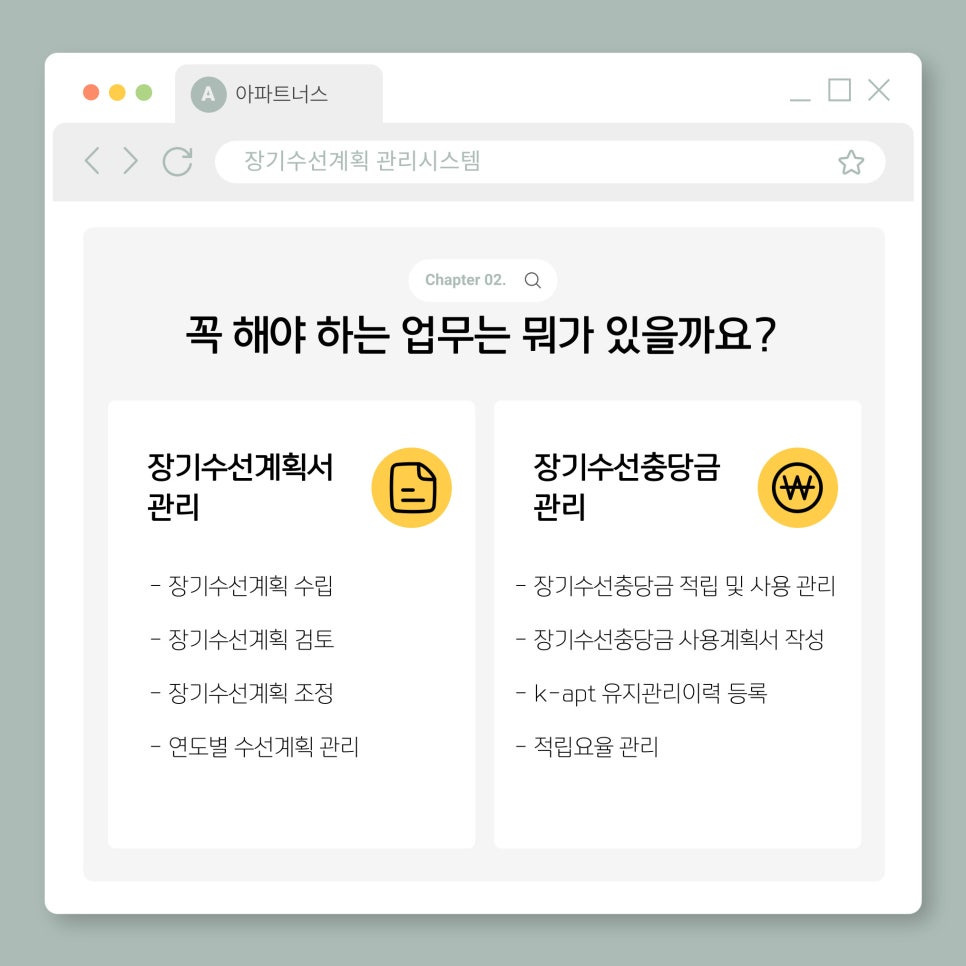 A 아파트너스

장기수선계획 관리시스템

Chapter 02.

꼭 해야 하는 업무는 뭐가 있을까요?

장기수선계획서
관리

- 장기수선계획 수립
- 장기수선계획 검토
- 장기수선계획 조정
- 연도별 수선계획 관리

장기수선충당금
관리

- 장기수선충당금 적립 및 사용 관리
- 장기수선충당금 사용계획서 작성
- k-apt 유지관리이력 등록
- 적립요율 관리