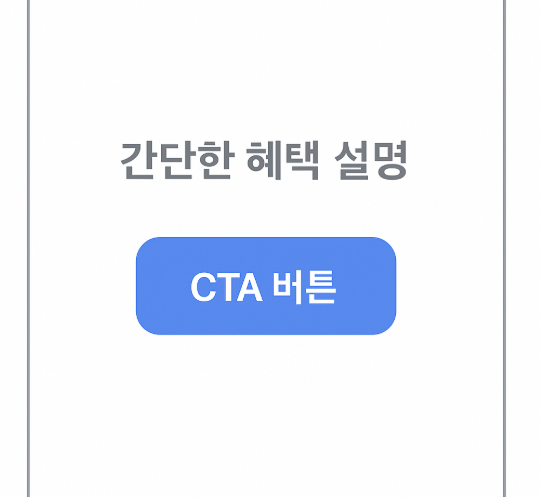 간단한 혜택 설명

CTA 버튼