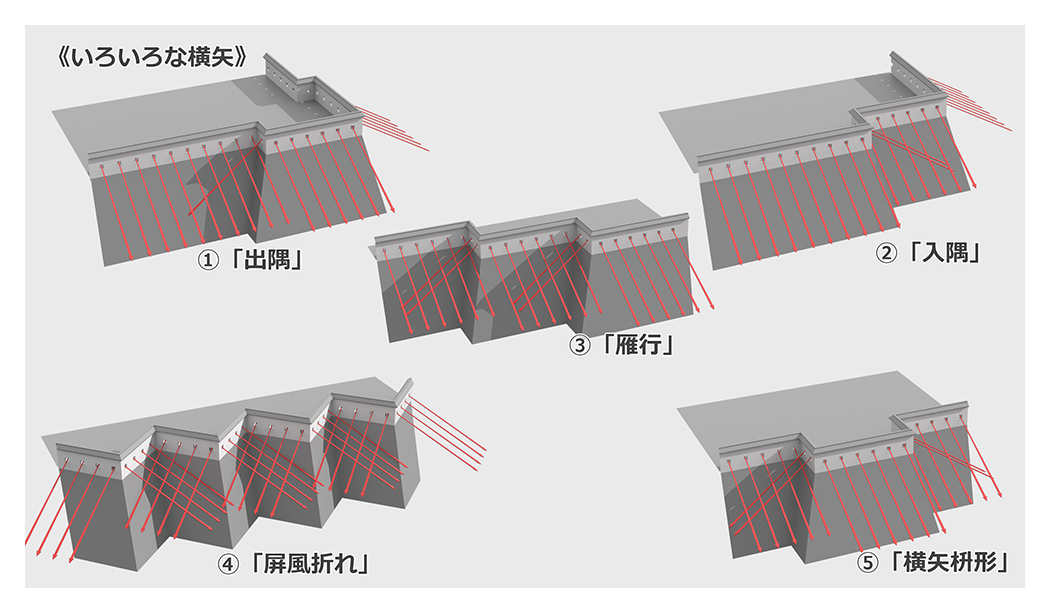 《いろいろな横矢》

①「出隅」

②「入隅」

③「雁行」

④「屏風折れ」

⑤「横矢枡形」