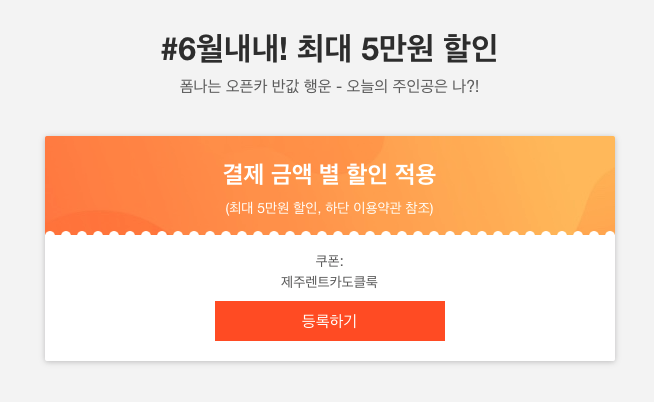 #6월내내! 최대 5만원 할인

폼나는 오픈카 반값 행운 - 오늘의 주인공은 나?!

결제 금액 별 할인 적용

(최대 5만원 할인, 하단 이용약관 참조)

쿠폰:
제주렌트카도클룩

등록하기