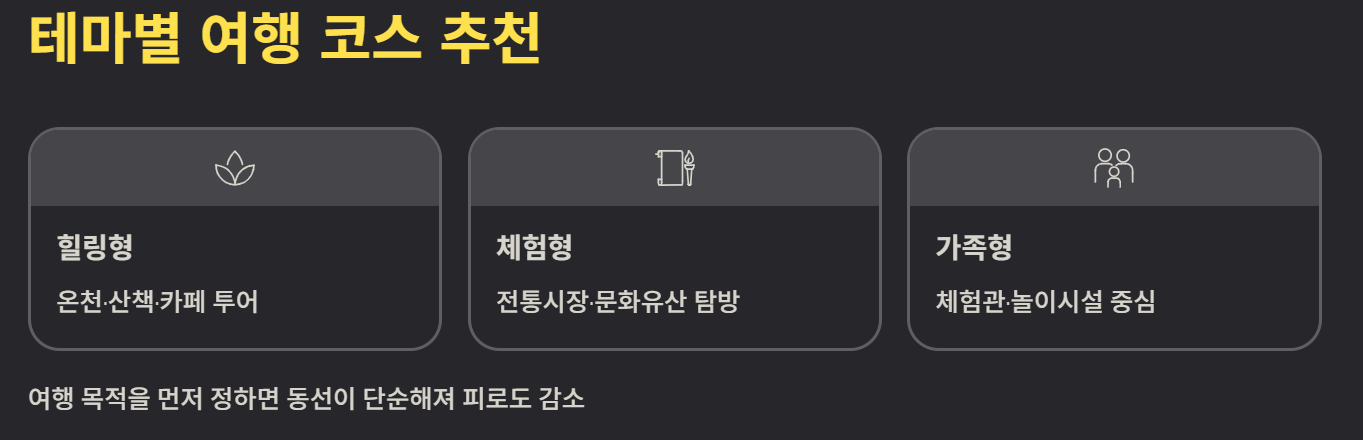 테마별 여행 코스 추천

힐링형

온천·산책·카페 투어

체험형

전통시장·문화유산 탐방

가족형

체험관·놀이시설 중심

여행 목적을 먼저 정하면 동선이 단순해져 피로도 감소