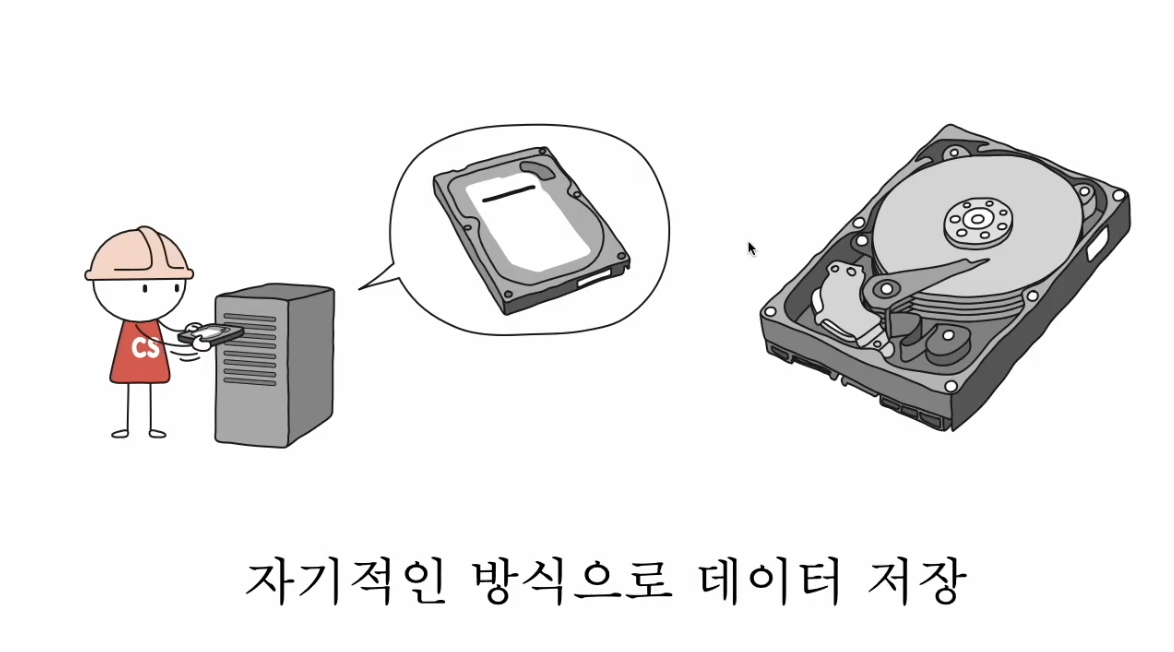 CS

자기적인 방식으로 데이터 저장