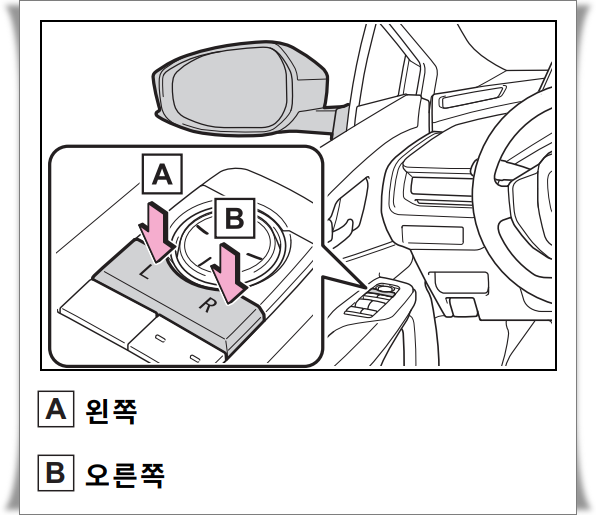 A
B
L
R

A 왼쪽

B 오른쪽