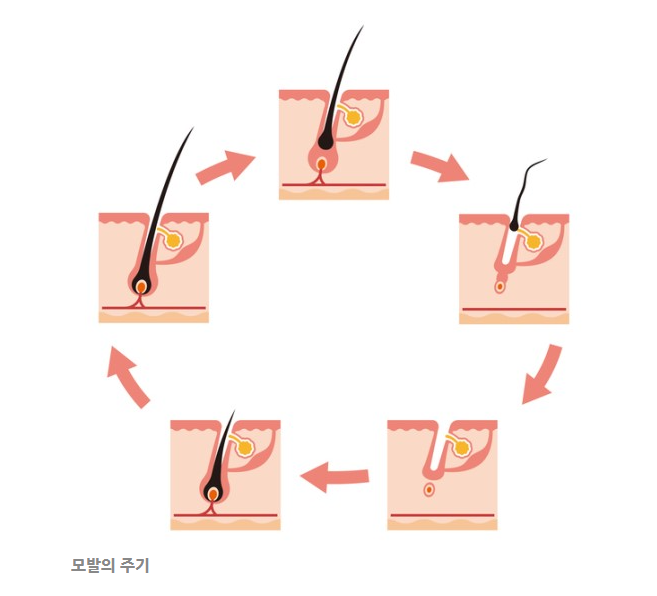 모발의 주기