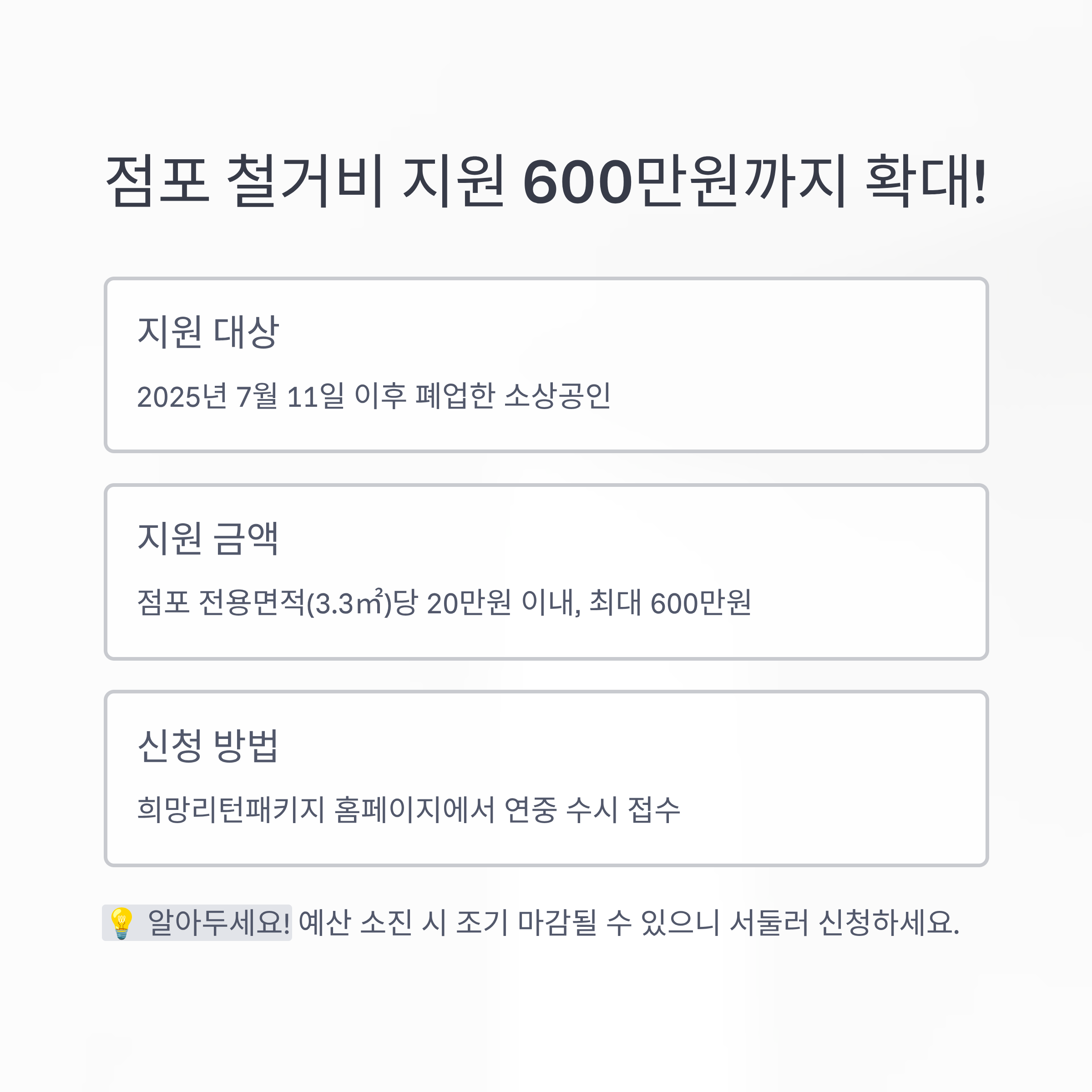 점포 철거비 지원 600만원까지 확대!

지원 대상

2025년 7월 11일 이후 폐업한 소상공인

지원 금액

점포 전용면적(3.3㎡)당 20만원 이내, 최대 600만원

신청 방법

희망리턴패키지 홈페이지에서 연중 수시 접수

💡 알아두세요! 예산 소진 시 조기 마감될 수 있으니 서둘러 신청하세요.