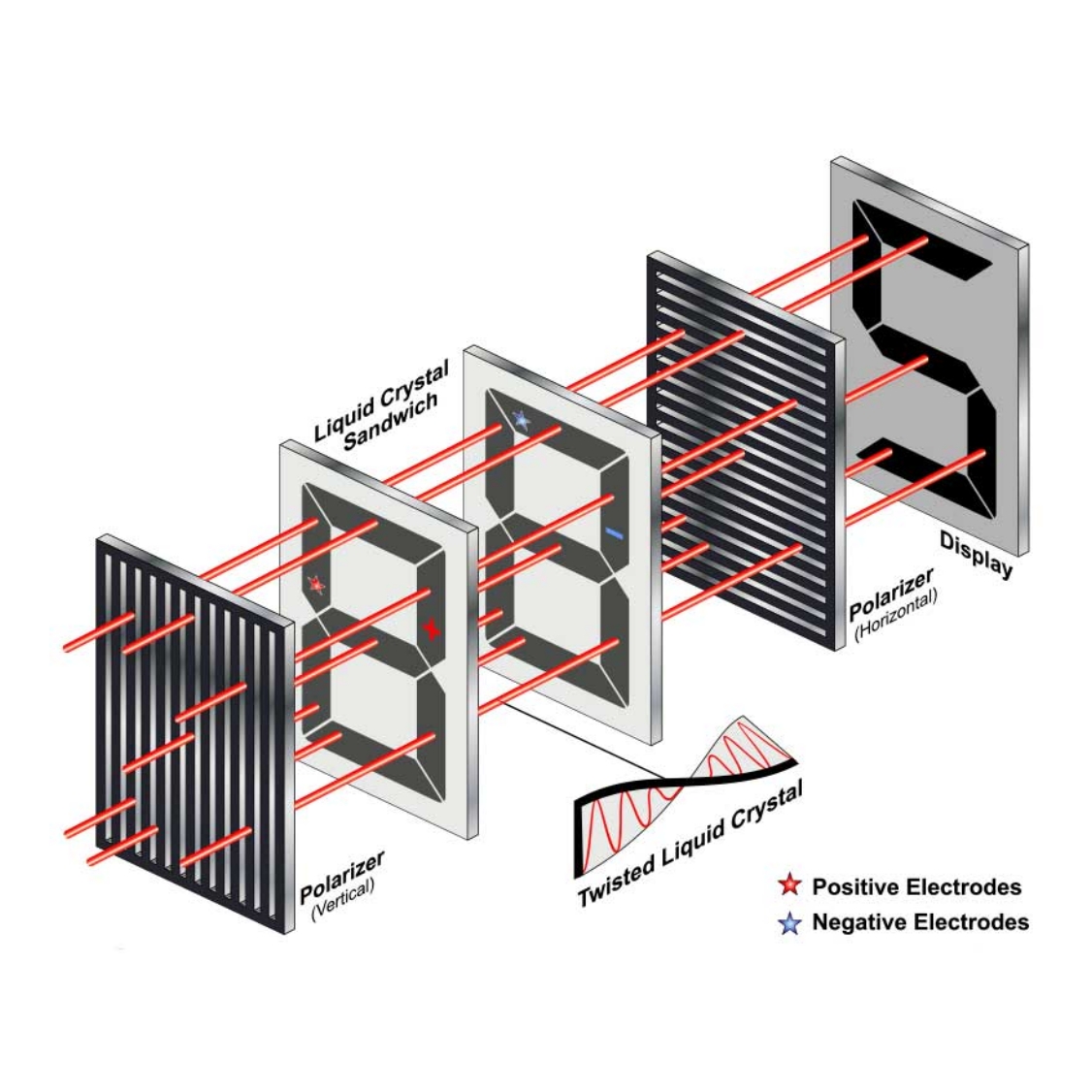 Liquid Crystal Sandwich

Display

Polarizer
(Horizontal)

Polarizer
(Vertical)

Twisted Liquid Crystal

Positive Electrodes
Negative Electrodes