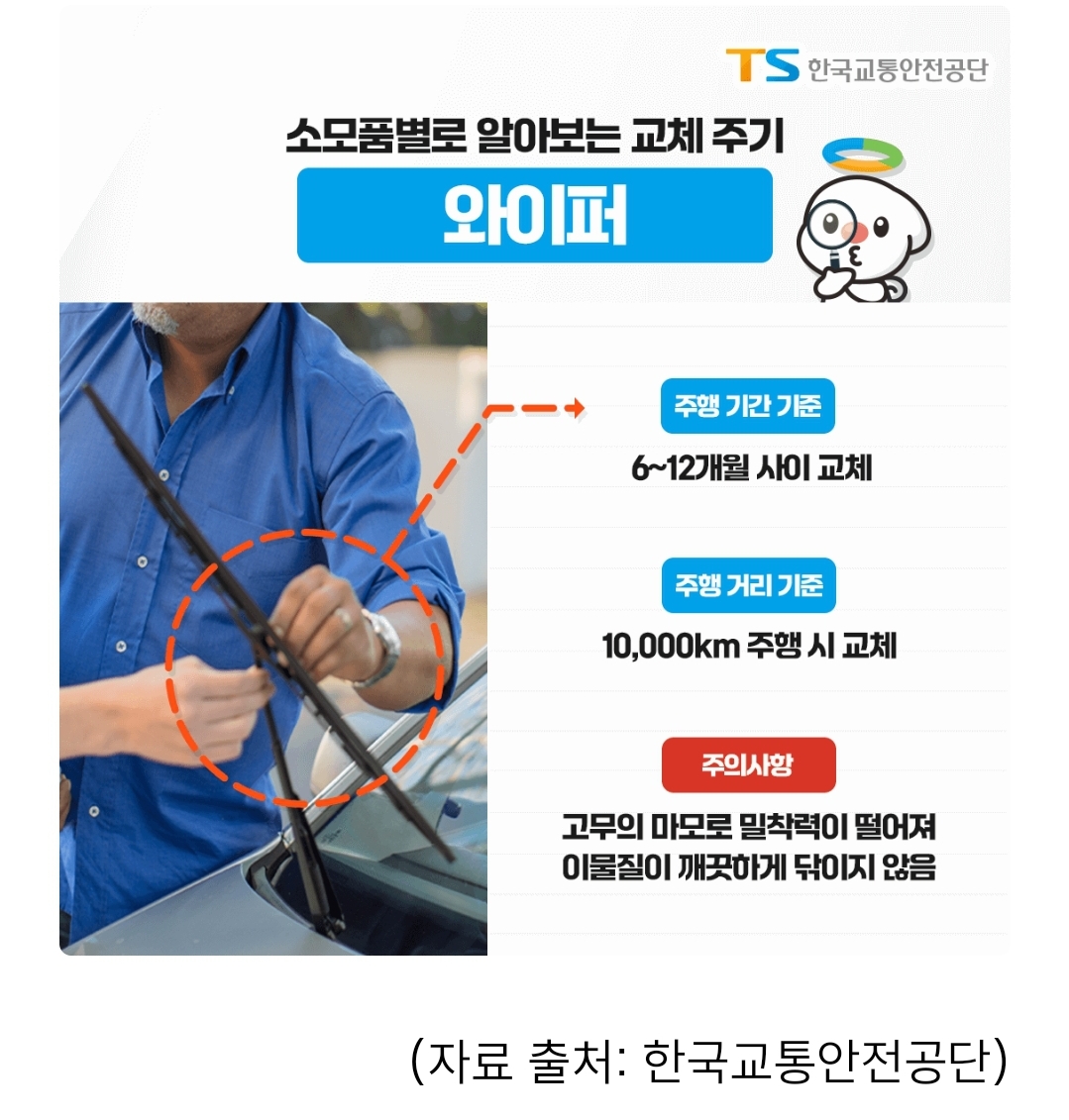 TS 한국교통안전공단

소모품별로 알아보는 교체 주기

와이퍼

주행 기간 기준

6~12개월 사이 교체

주행 거리 기준

10,000km 주행 시 교체

주의사항

고무의 마모로 밀착력이 떨어져 이물질이 깨끗하게 닦이지 않음

(자료 출처: 한국교통안전공단)