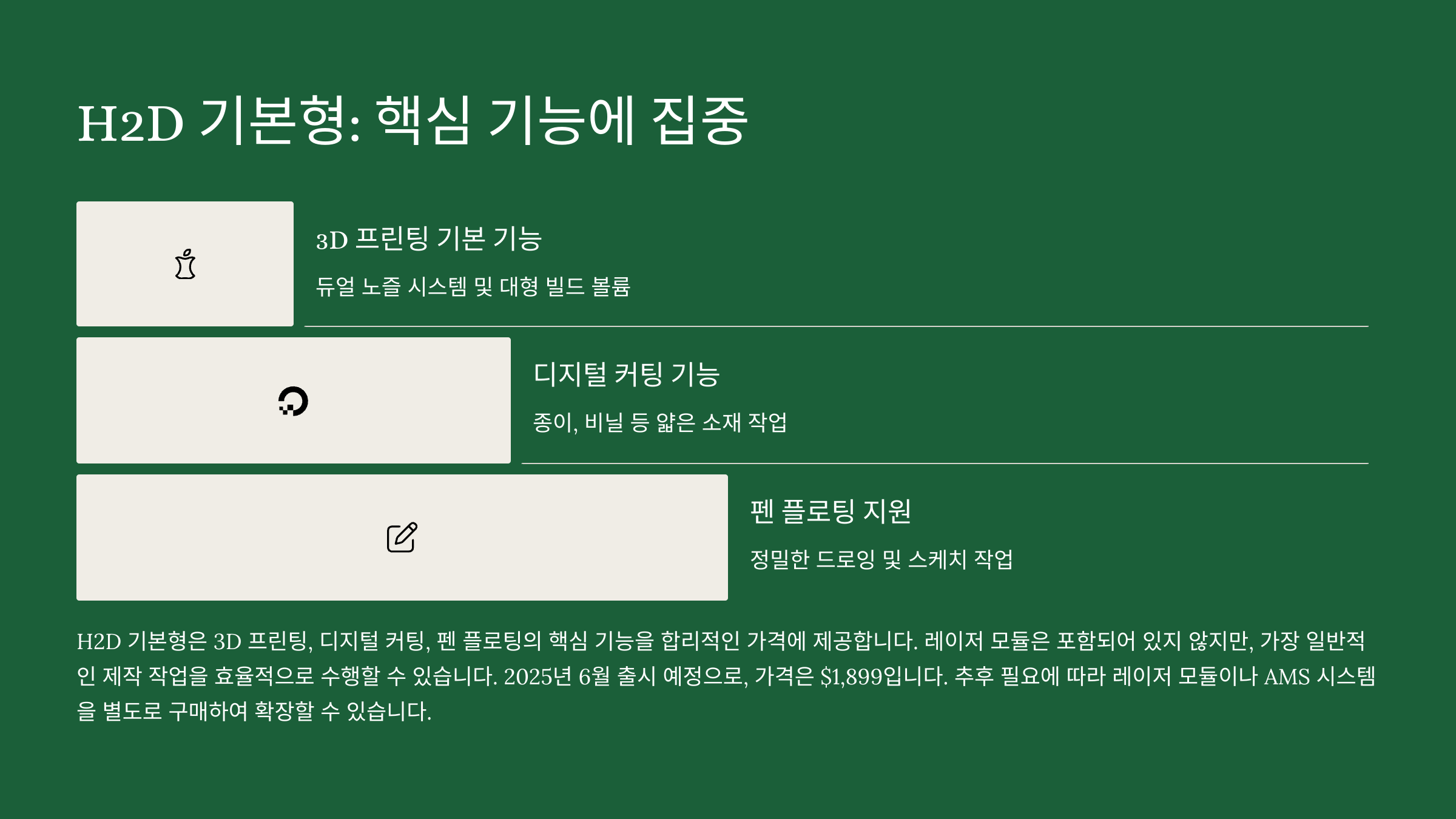 H2D 기본형: 핵심 기능에 집중

3D 프린팅 기본 기능

듀얼 노즐 시스템 및 대형 빌드 볼륨

디지털 커팅 기능

종이, 비닐 등 얇은 소재 작업

펜 플로팅 지원

정밀한 드로잉 및 스케치 작업

H2D 기본형은 3D 프린팅, 디지털 커팅, 펜 플로팅의 핵심 기능을 합리적인 가격에 제공합니다. 레이저 모듈은 포함되어 있지 않지만, 가장 일반적인 제작 작업을 효율적으로 수행할 수 있습니다. 2025년 6월 출시 예정으로, 가격은 $1,899입니다. 추후 필요에 따라 레이저 모듈이나 AMS 시스템을 별도로 구매하여 확장할 수 있습니다.